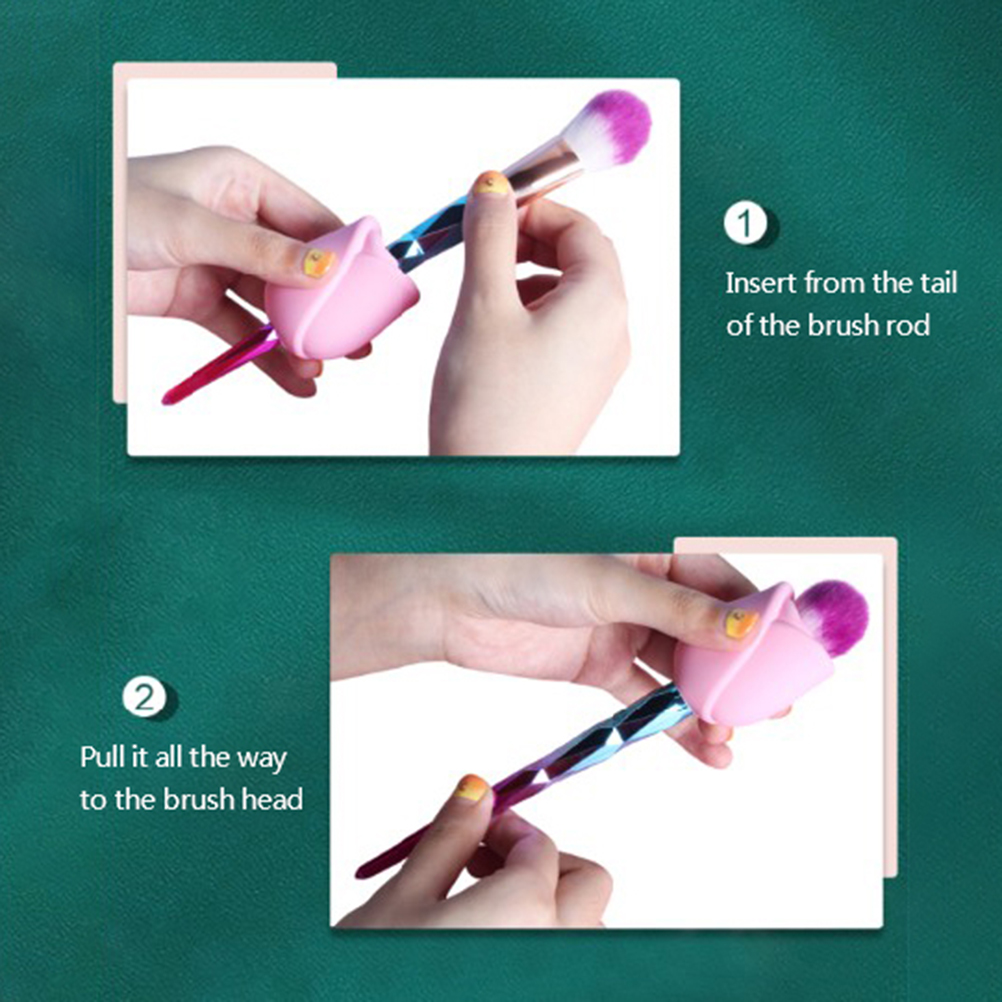 1
Insert from the tail of the brush rod

2
Pull it all the way to the brush head