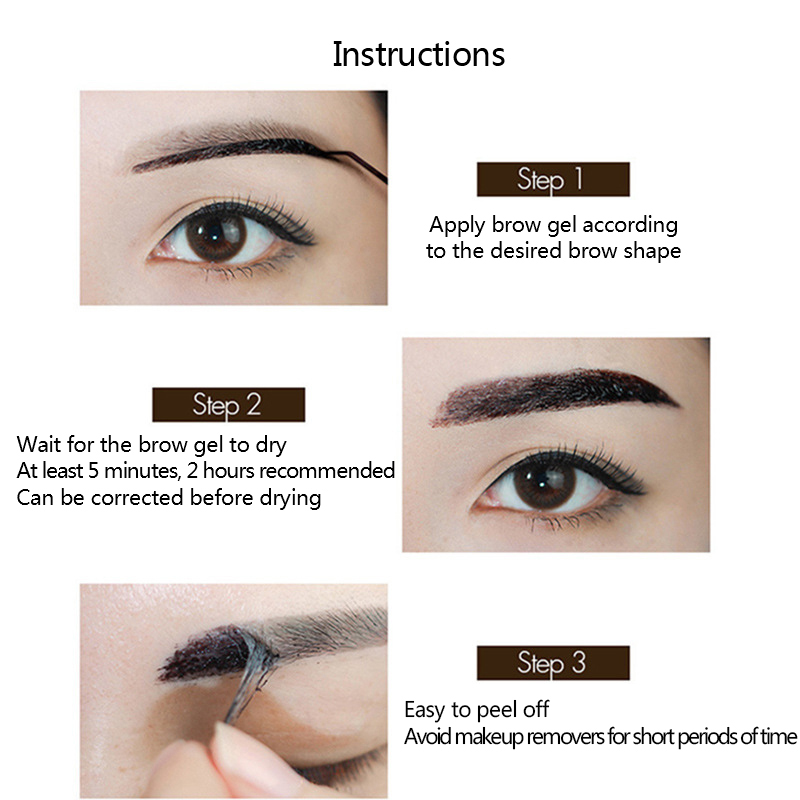 Instructions

Step 1

Apply brow gel according to the desired brow shape

Step 2

Wait for the brow gel to dry
At least 5 minutes, 2 hours recommended
Can be corrected before drying

Step 3

Easy to peel off
Avoid makeup removers for short periods of time