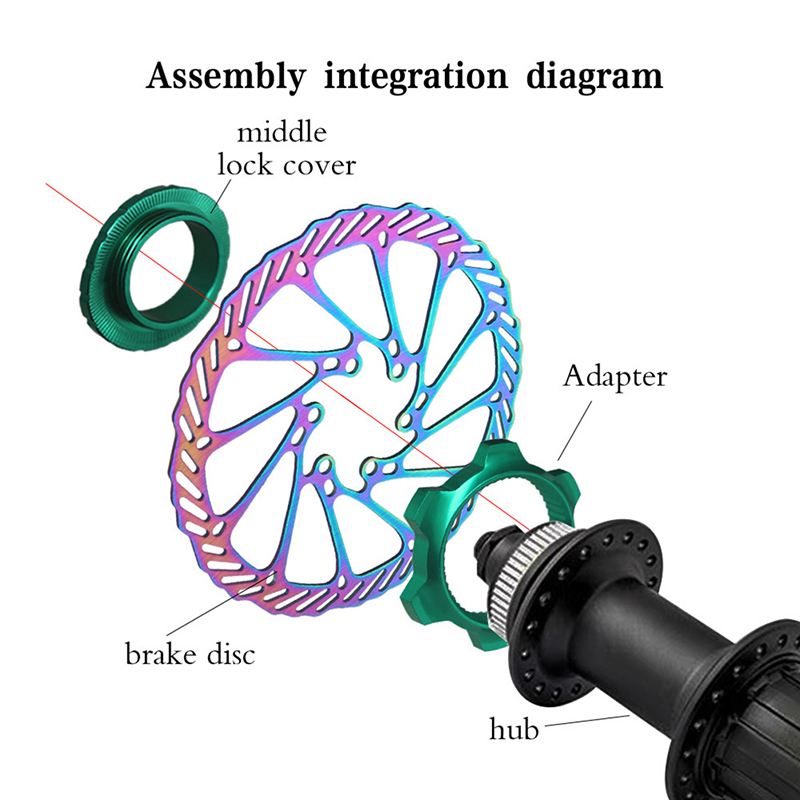 Assembly integration diagram

middle lock cover

Adapter

brake disc

hub