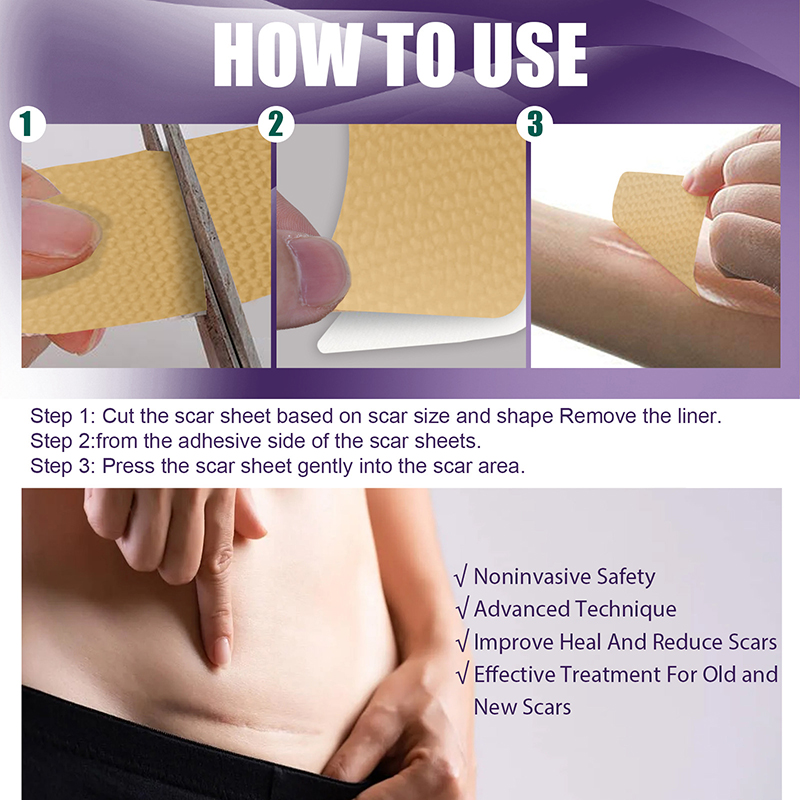 HOW TO USE

1

2

3

Step 1: Cut the scar sheet based on scar size and shape Remove the liner.
Step 2:from the adhesive side of the scar sheets.
Step 3: Press the scar sheet gently into the scar area.

√ Noninvasive Safety
√ Advanced Technique
√ Improve Heal And Reduce Scars
√ Effective Treatment For Old and New Scars