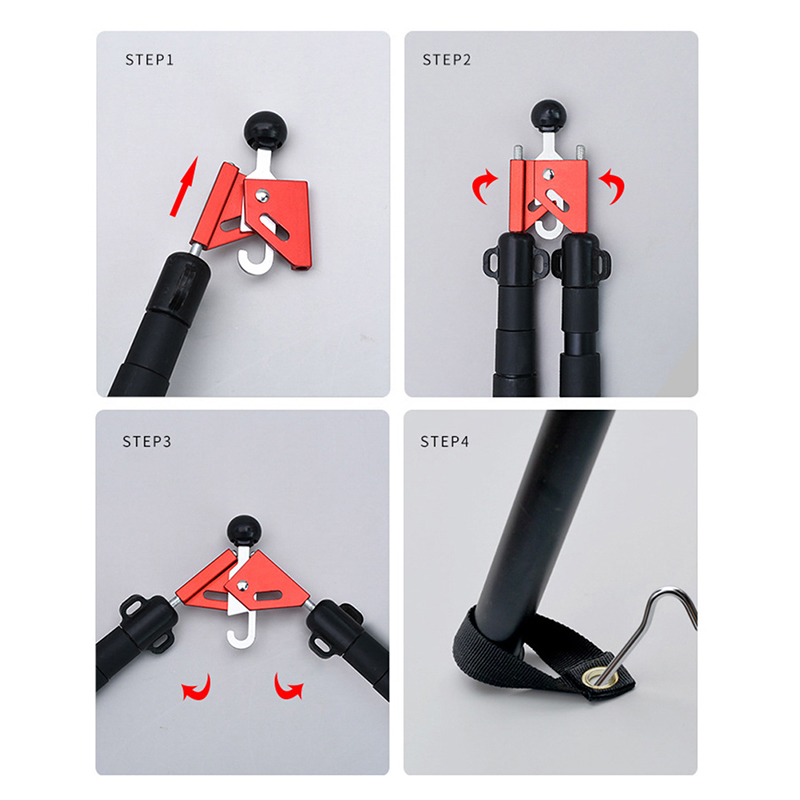 STEP1

STEP2

STEP3

STEP4