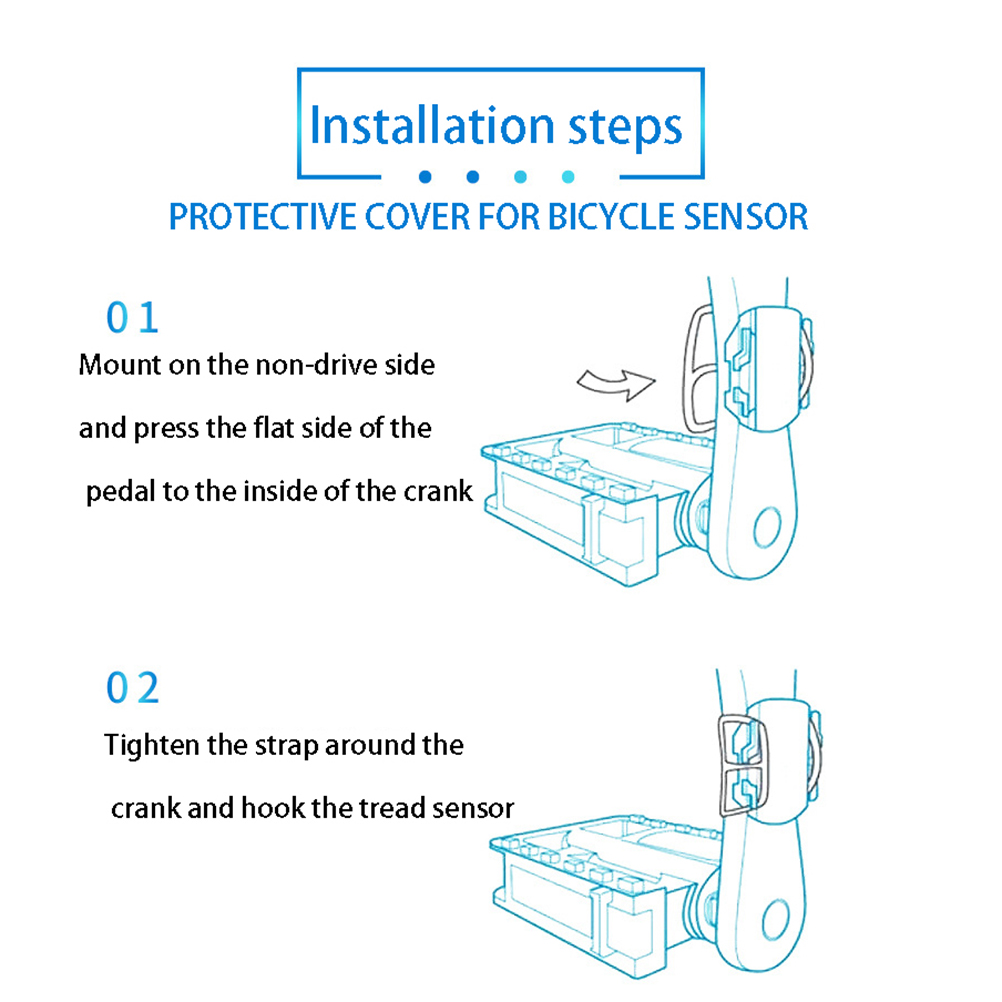 Installation steps

PROTECTIVE COVER FOR BICYCLE SENSOR

01

Mount on the non-drive side and press the flat side of the pedal to the inside of the crank

02

Tighten the strap around the crank and hook the tread sensor