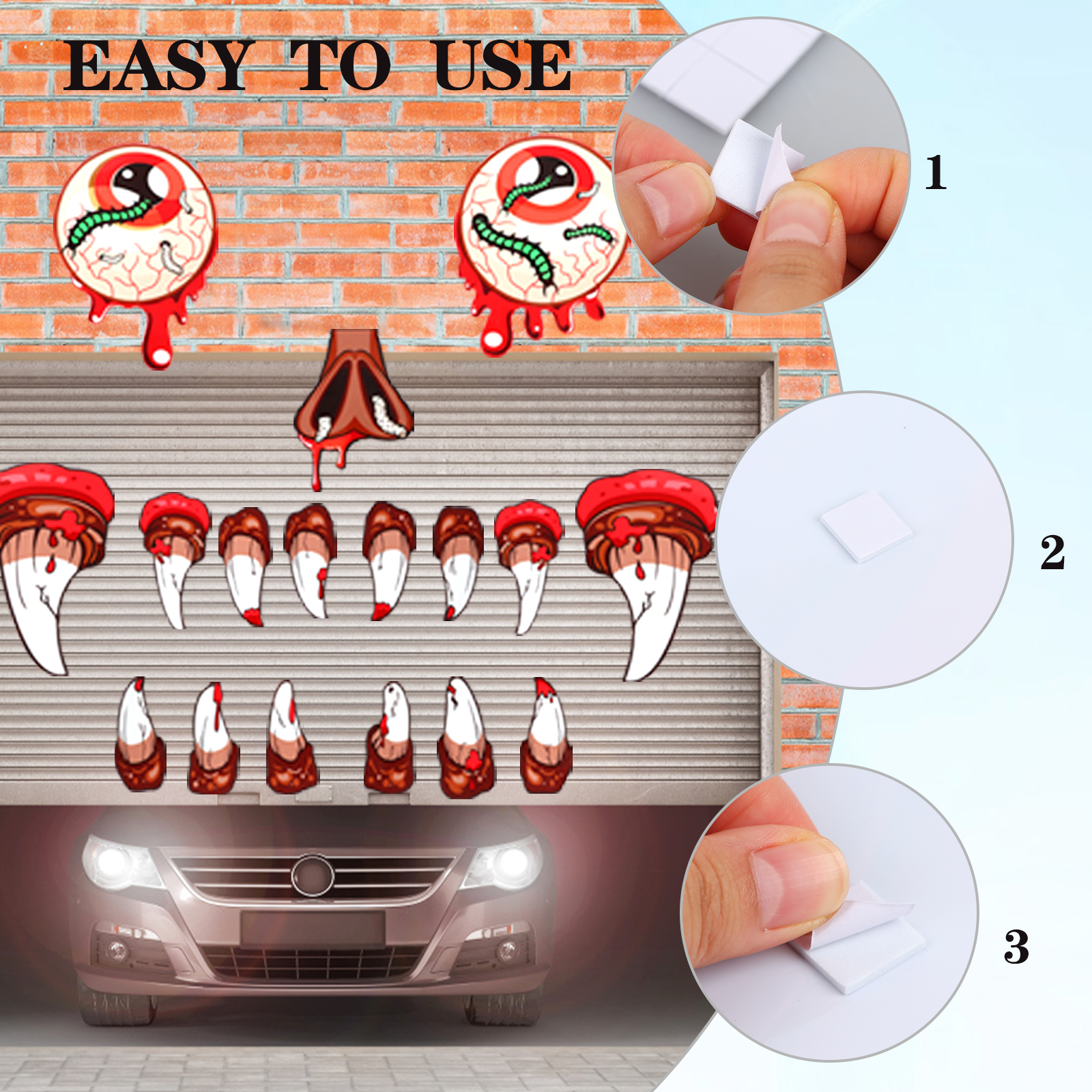 EASY TO USE

1

2

3