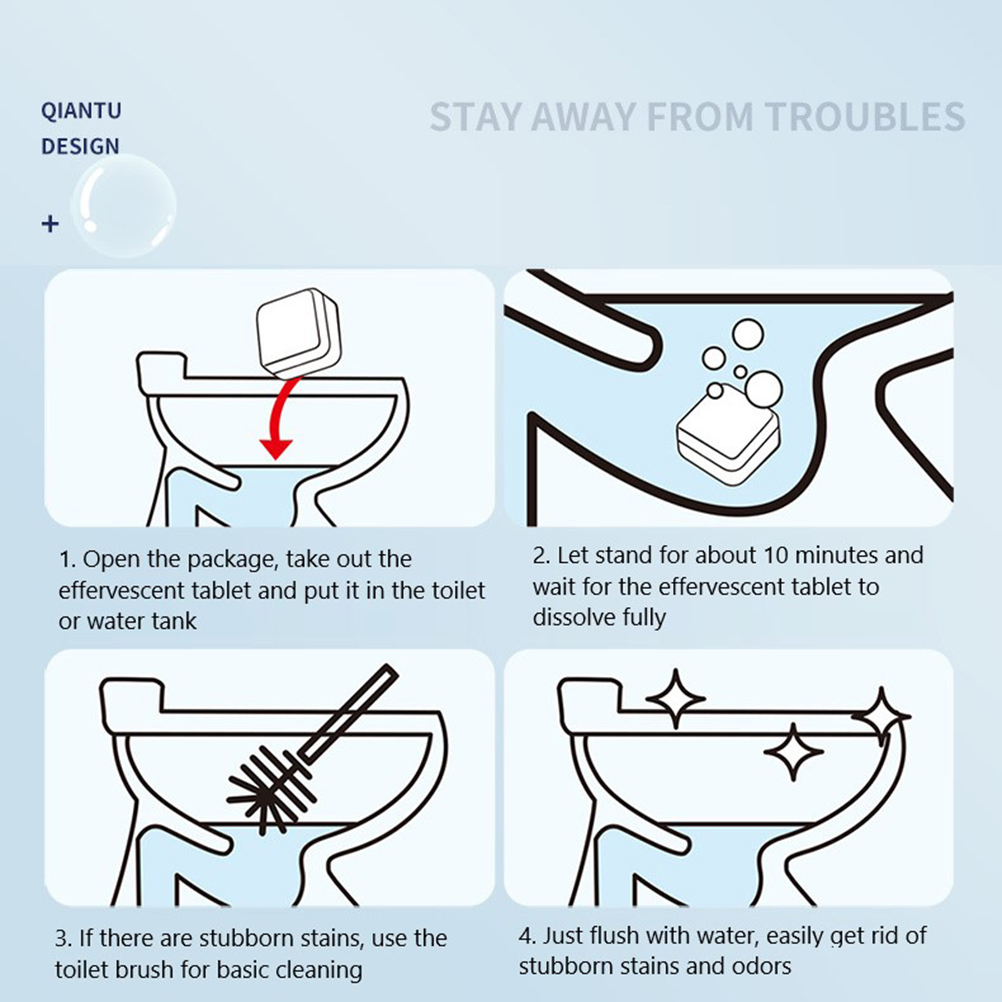 QIANTU
DESIGN
+

STAY AWAY FROM TROUBLES

1. Open the package, take out the effervescent tablet and put it in the toilet or water tank

2. Let stand for about 10 minutes and wait for the effervescent tablet to dissolve fully

3. If there are stubborn stains, use the toilet brush for basic cleaning

4. Just flush with water, easily get rid of stubborn stains and odors