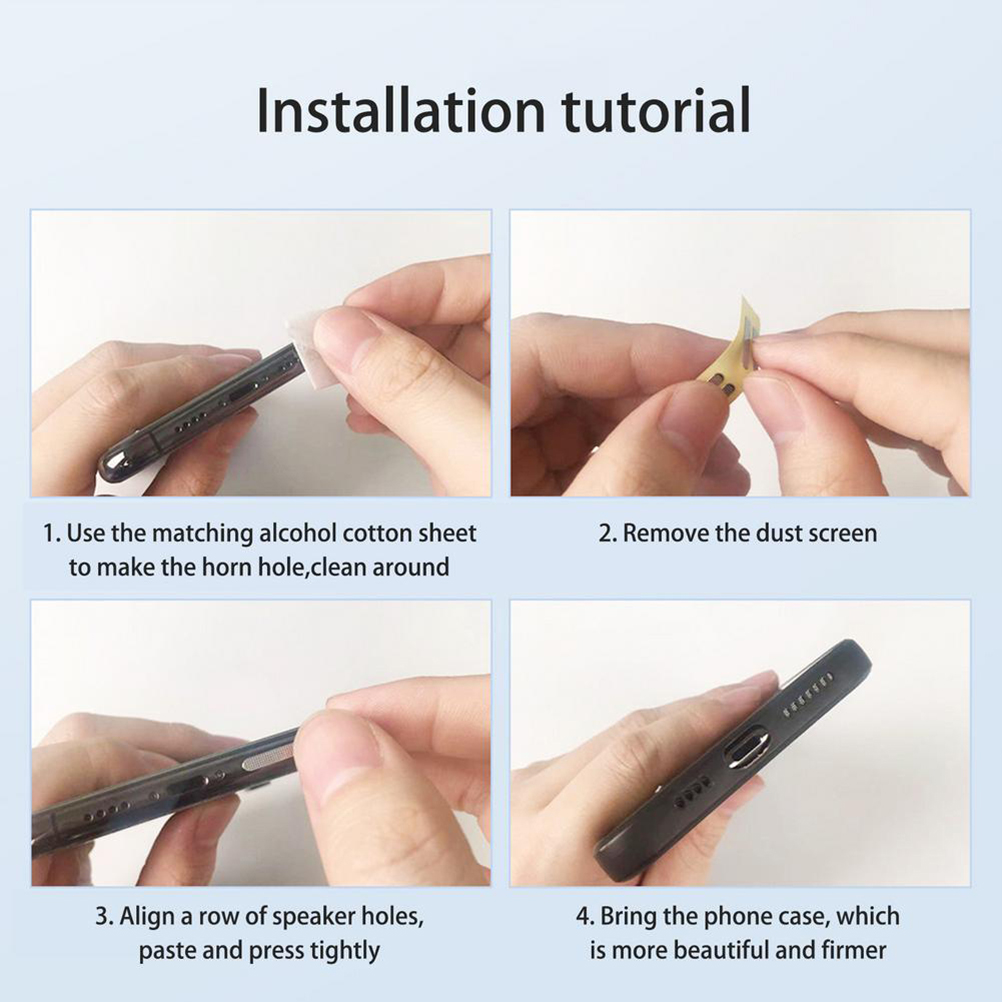 Installation tutorial

1. Use the matching alcohol cotton sheet to make the horn hole,clean around

2. Remove the dust screen

3. Align a row of speaker holes, paste and press tightly

4. Bring the phone case, which is more beautiful and firmer