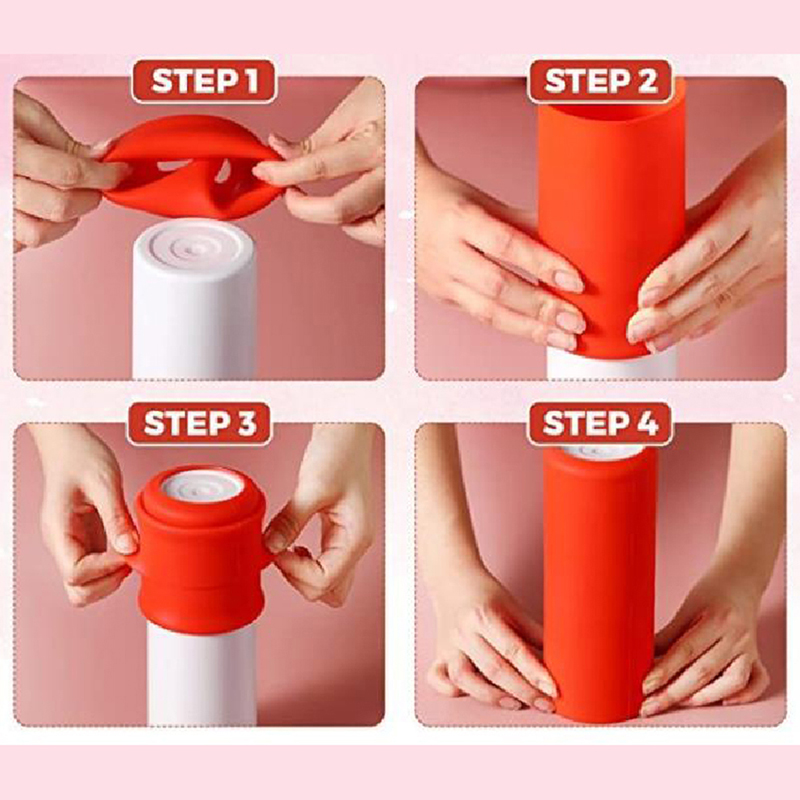 STEP 1

STEP 2

STEP 3

STEP 4