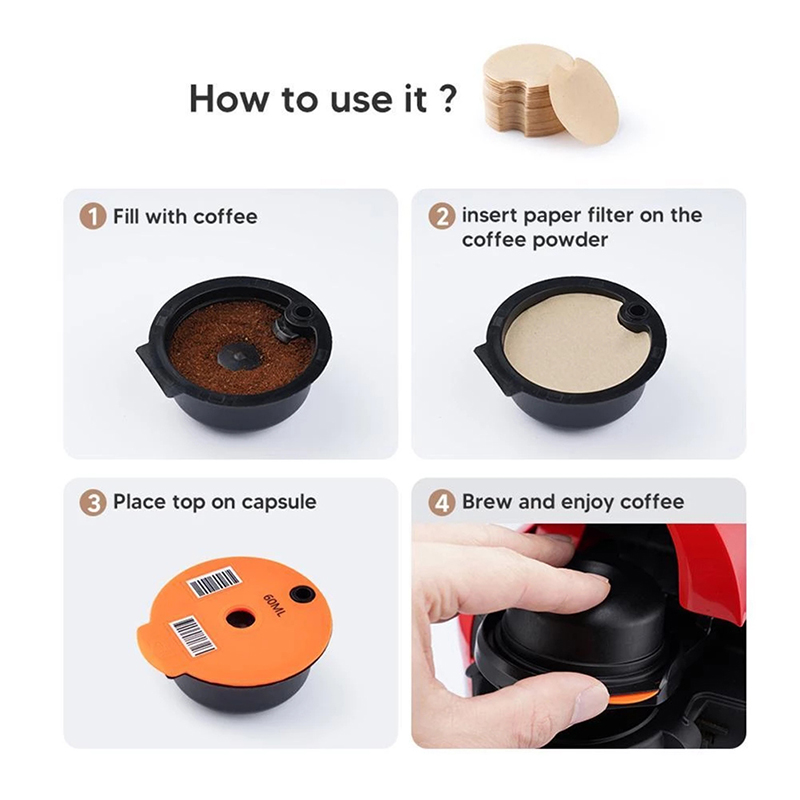 How to use it ?

1 Fill with coffee

2 insert paper filter on the coffee powder

3 Place top on capsule

60ML

4 Brew and enjoy coffee