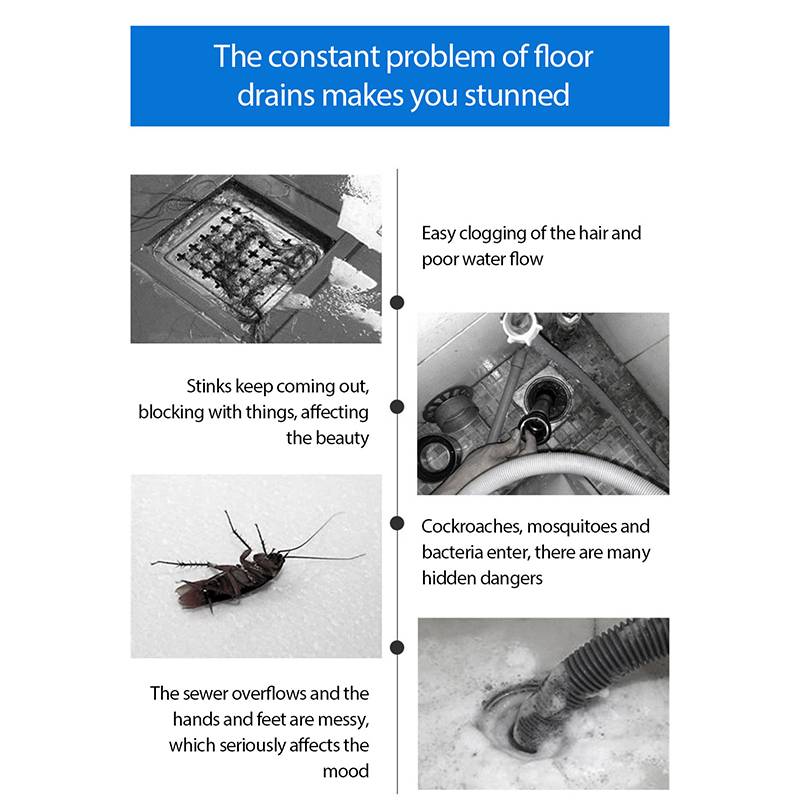 The constant problem of floor drains makes you stunned

Easy clogging of the hair and poor water flow

Stinks keep coming out, blocking with things, affecting the beauty

Cockroaches, mosquitoes and bacteria enter, there are many hidden dangers

The sewer overflows and the hands and feet are messy, which seriously affects the mood