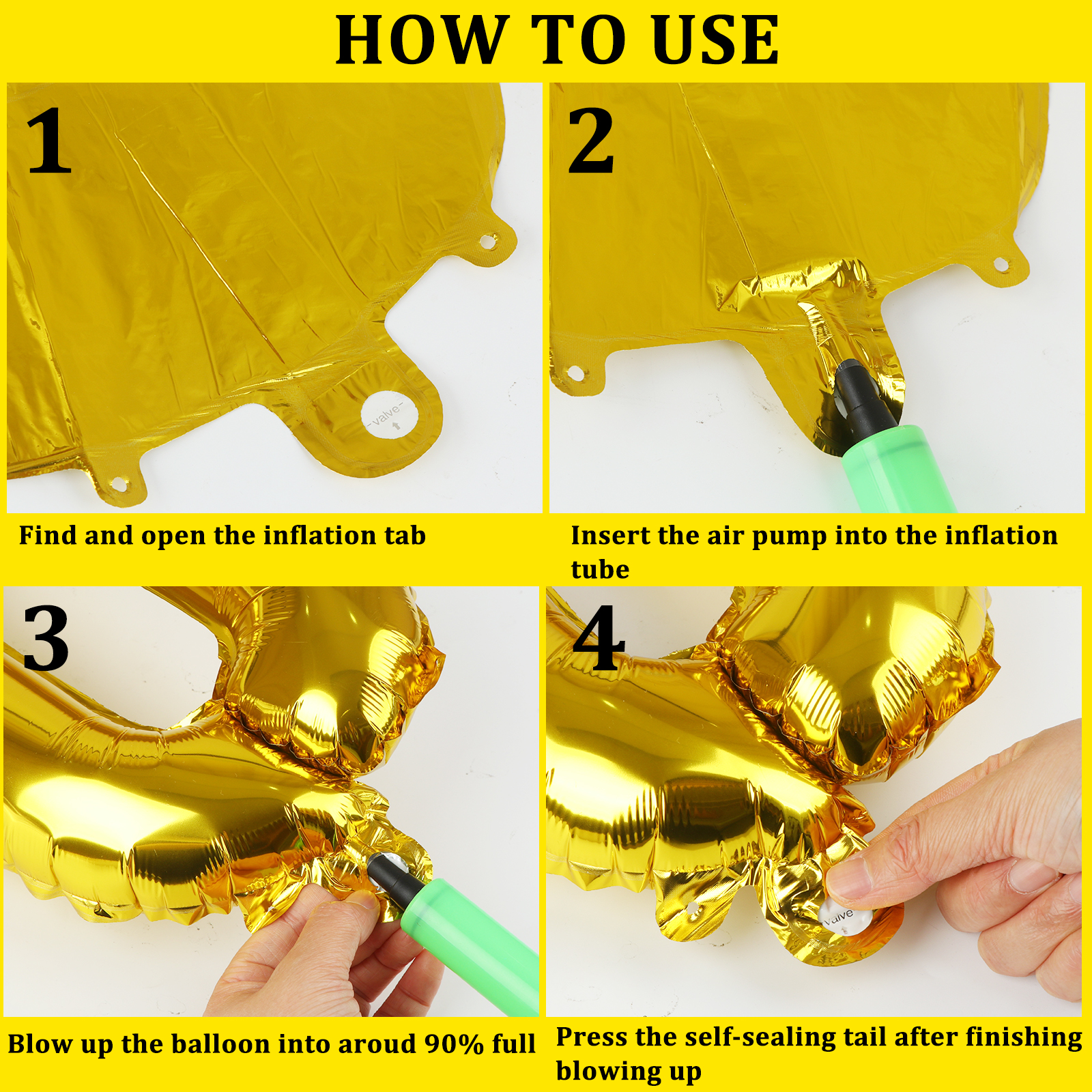 HOW TO USE

1

valve

Find and open the inflation tab

2

Insert the air pump into the inflation tube

3

Blow up the balloon into aroud 90% full

4

valve

Press the self-sealing tail after finishing blowing up