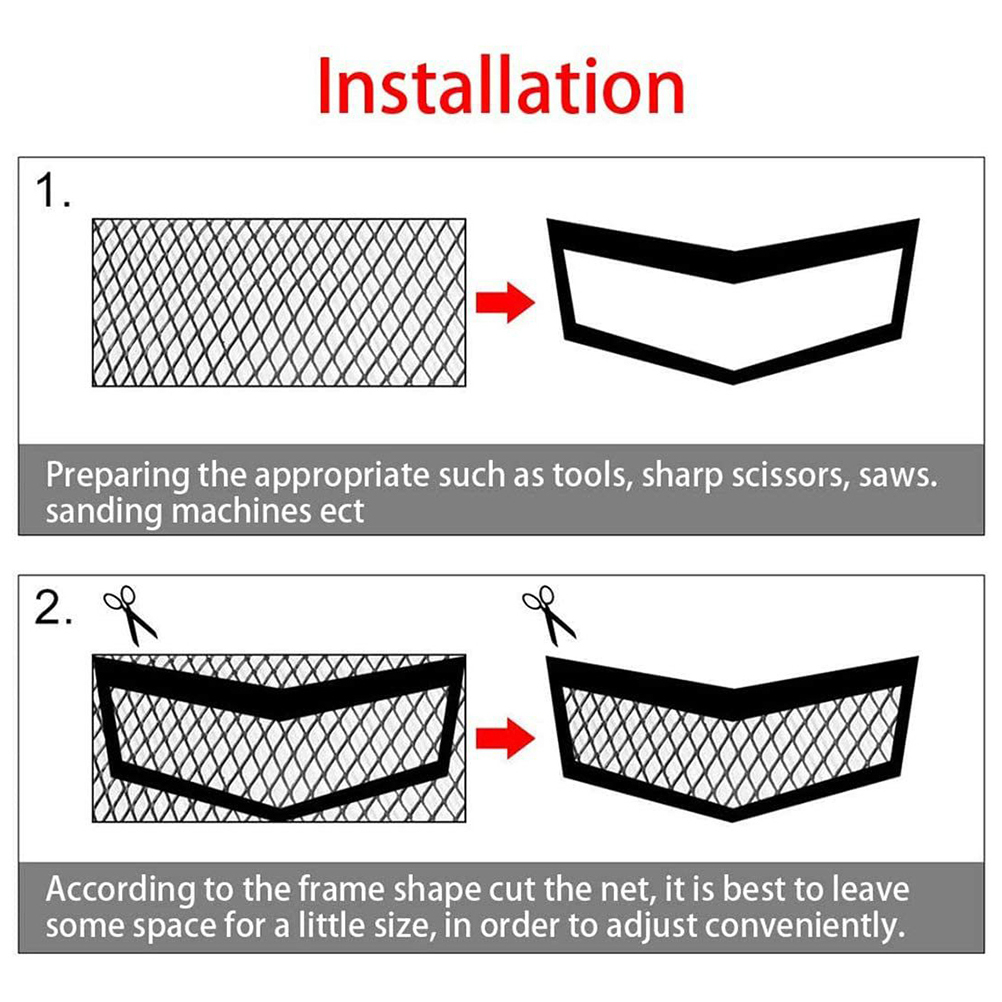 Installation

1.

Preparing the appropriate such as tools, sharp scissors, saws. sanding machines ect

2.

According to the frame shape cut the net, it is best to leave some space for a little size, in order to adjust conveniently.