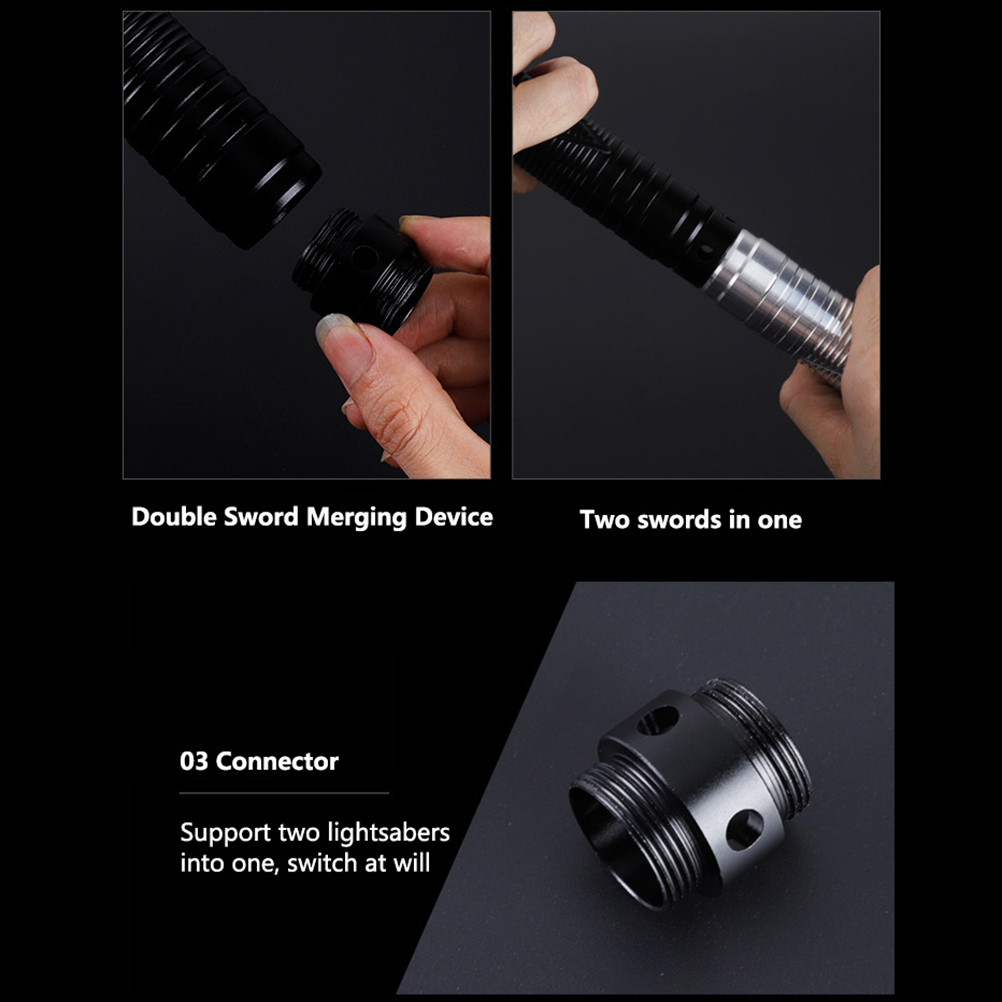 Double Sword Merging Device

Two swords in one

03 Connector

Support two lightsabers into one, switch at will