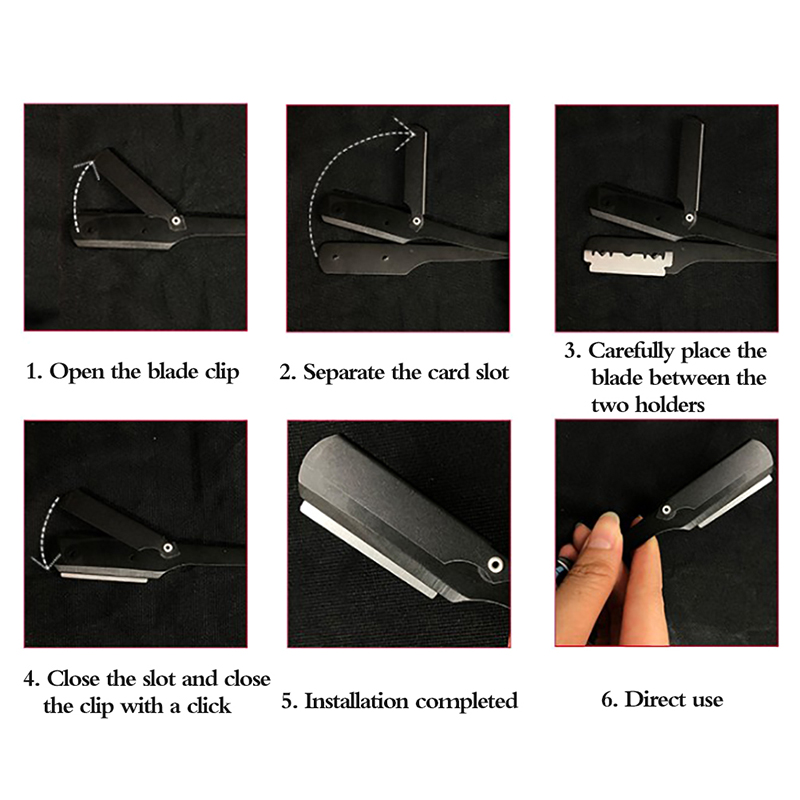 1. Open the blade clip

2. Separate the card slot

3. Carefully place the blade between the two holders

4. Close the slot and close the clip with a click

5. Installation completed

6. Direct use