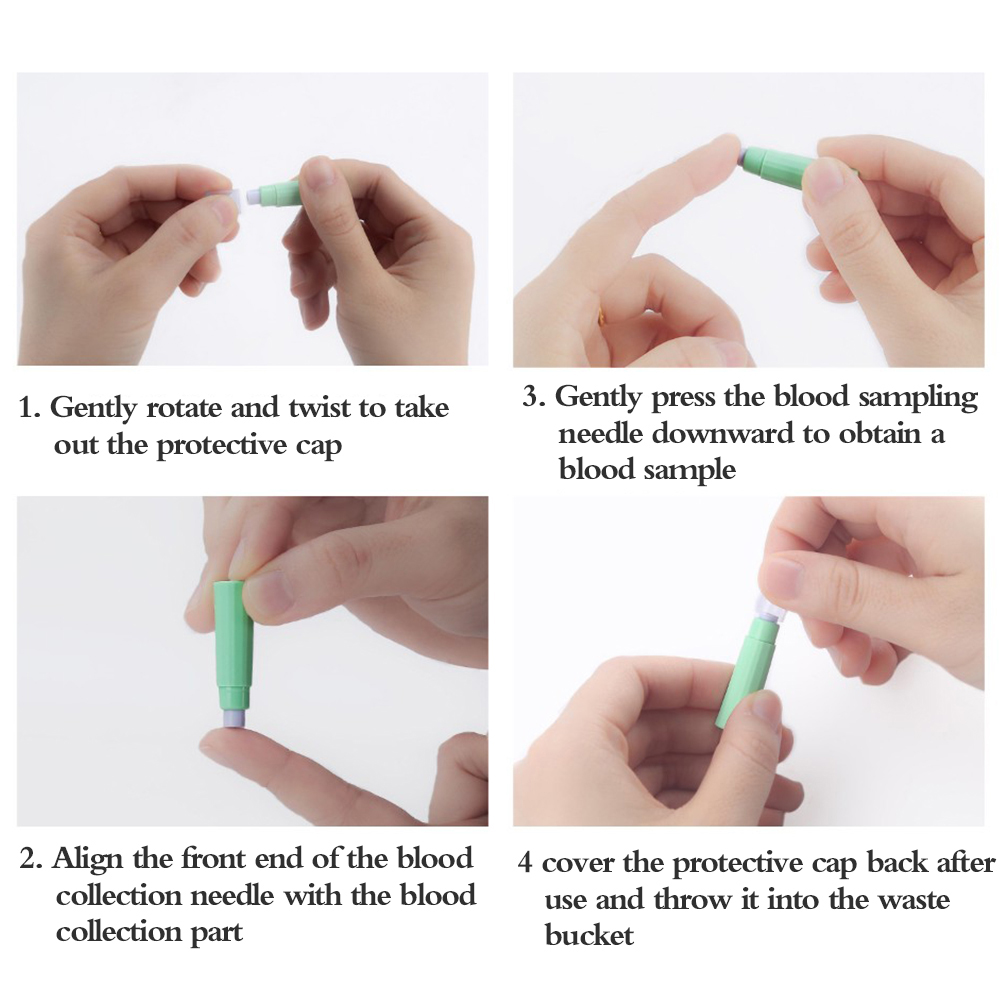 1. Gently rotate and twist to take out the protective cap

3. Gently press the blood sampling needle downward to obtain a blood sample

2. Align the front end of the blood collection needle with the blood collection part

4 cover the protective cap back after use and throw it into the waste bucket