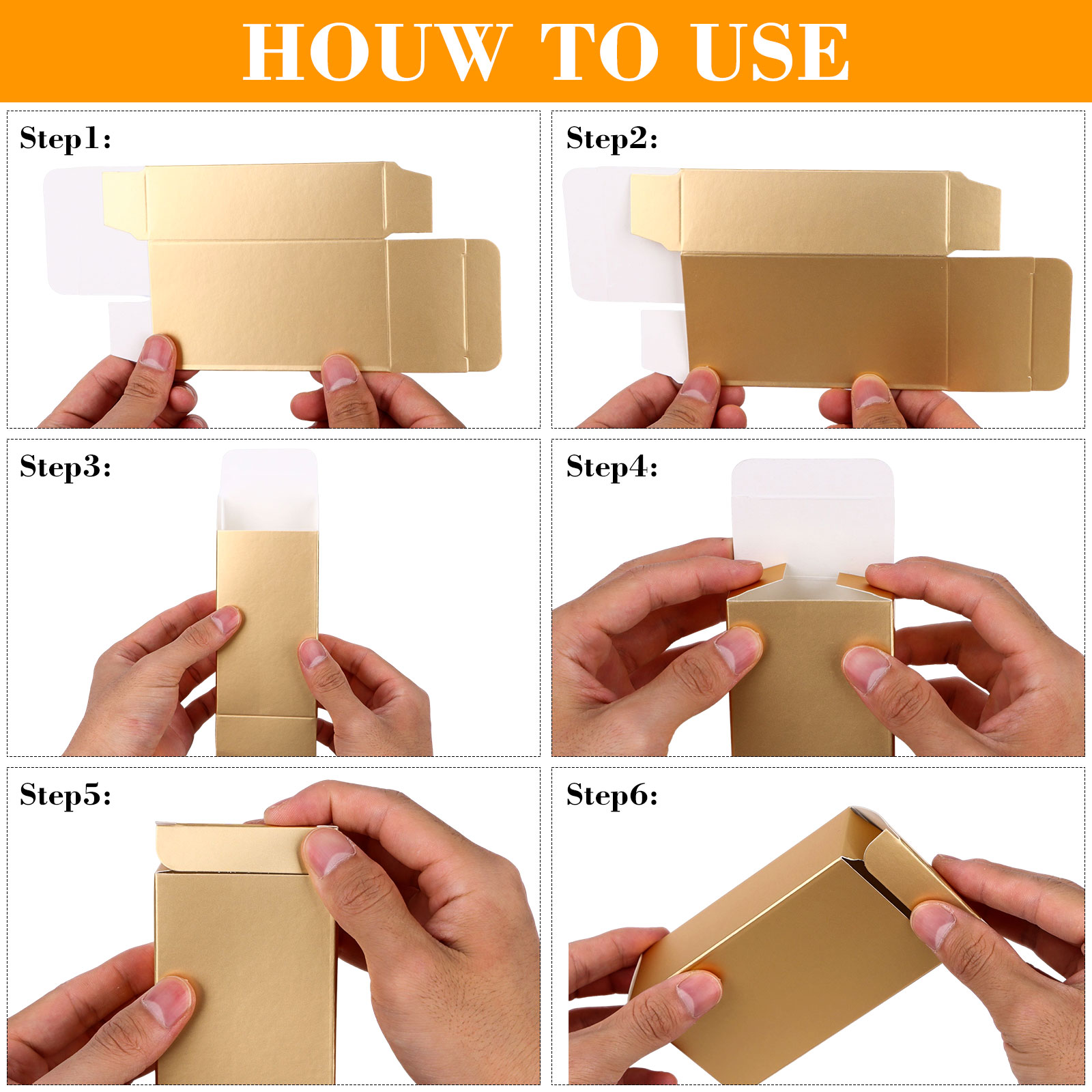 HOUW TO USE

Step1:

Step2:

Step3:

Step4:

Step5:

Step6: