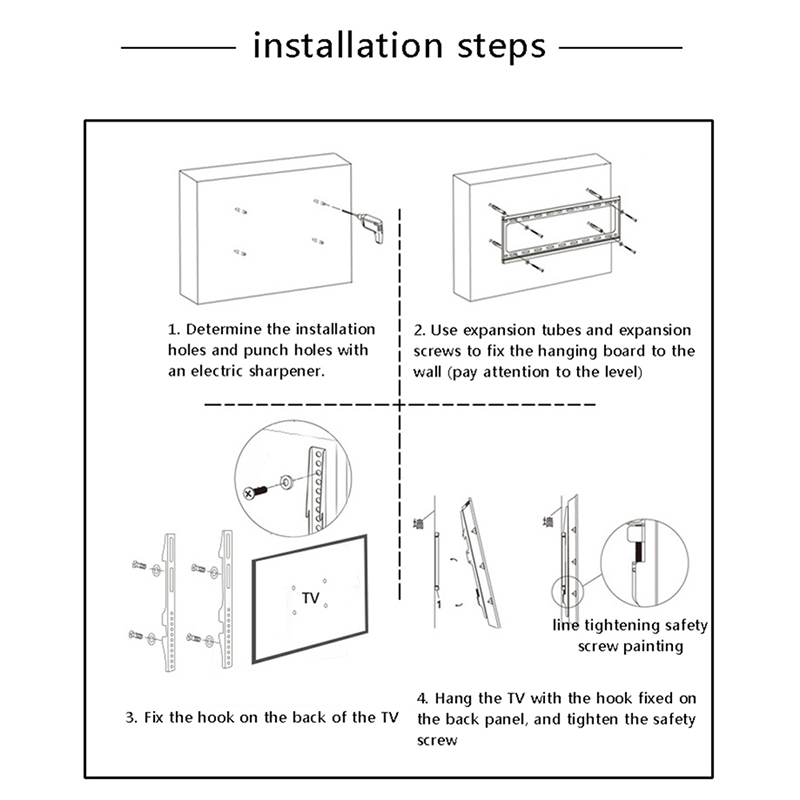 installation steps

1. Determine the installation holes and punch holes with an electric sharpener.

2. Use expansion tubes and expansion screws to fix the hanging board to the wall (pay attention to the level)

TV

3. Fix the hook on the back of the TV

墙

1

墙

line tightening safety screw painting

4. Hang the TV with the hook fixed on the back panel, and tighten the safety screw