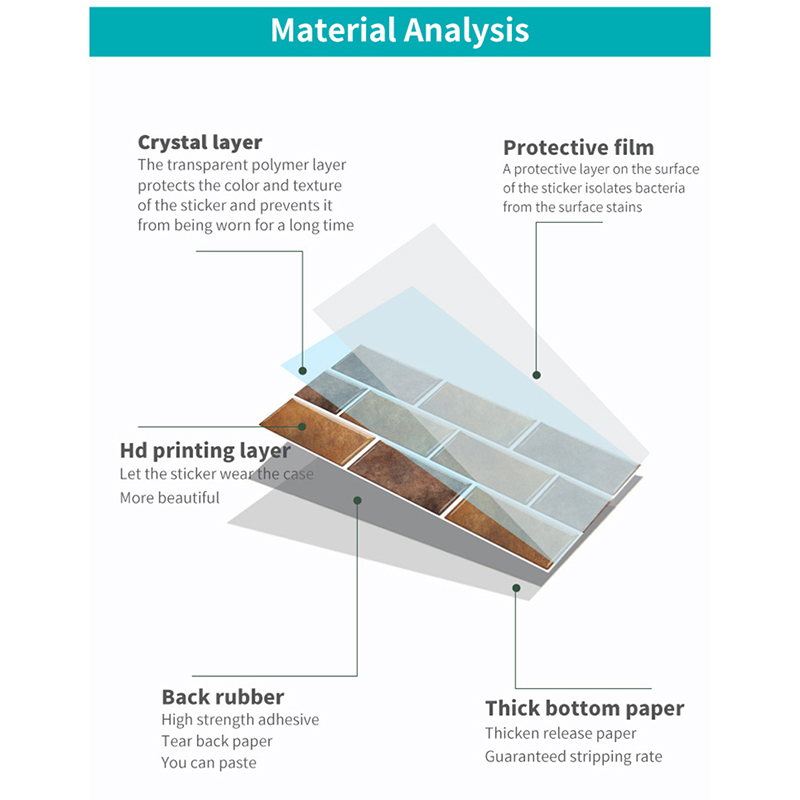 Material Analysis

Crystal layer
The transparent polymer layer protects the color and texture of the sticker and prevents it from being worn for a long time

Protective film
A protective layer on the surface of the sticker isolates bacteria from the surface stains

Hd printing layer
Let the sticker wear the case
More beautiful

Back rubber
High strength adhesive
Tear back paper
You can paste

Thick bottom paper
Thicken release paper
Guaranteed stripping rate