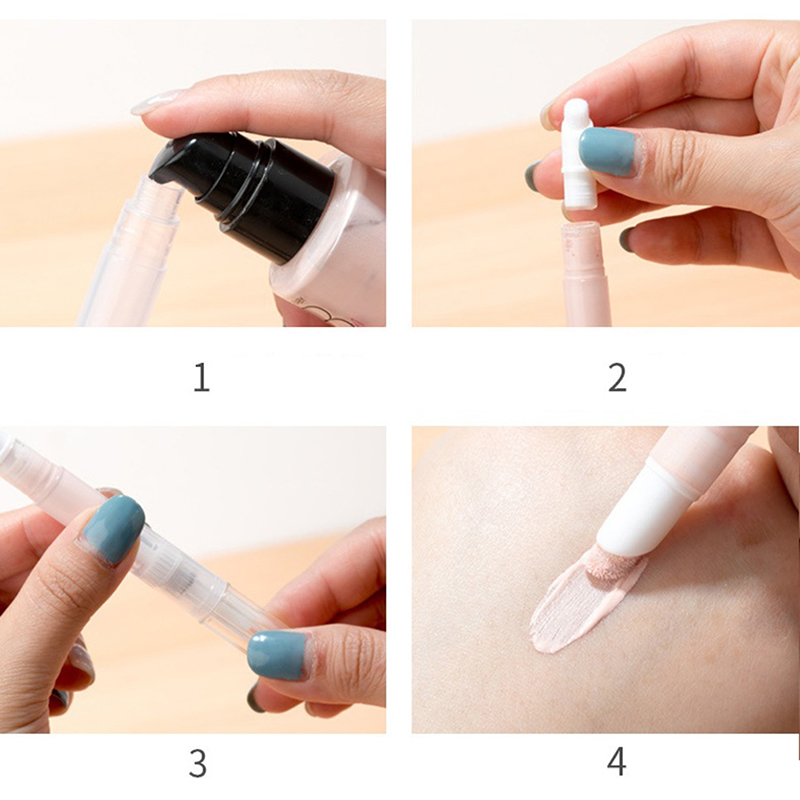 1

2

3

4