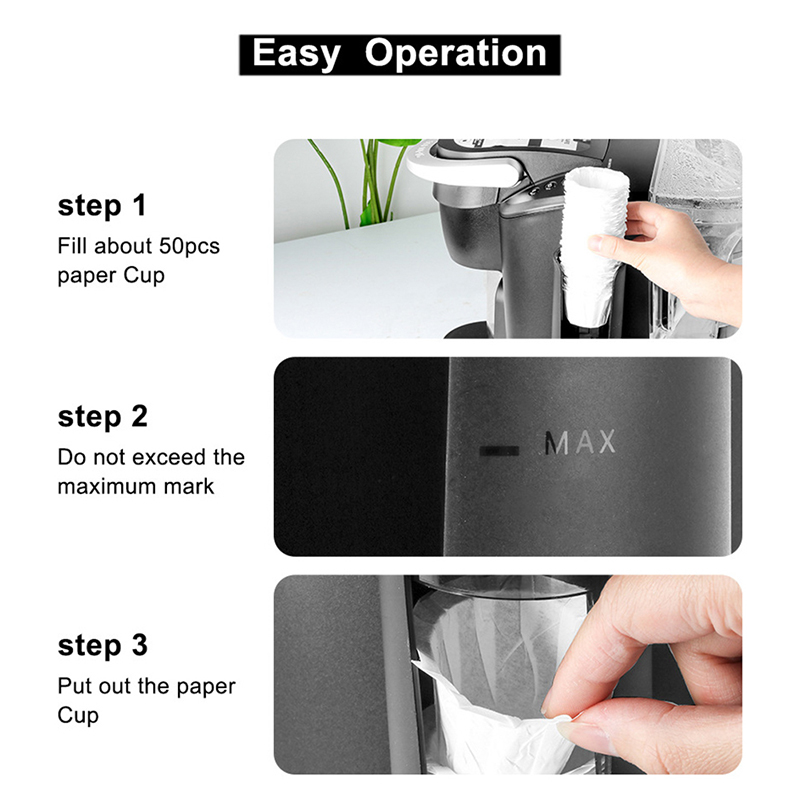 Easy Operation

step 1
Fill about 50pcs paper Cup

step 2
Do not exceed the maximum mark

MAX

step 3
Put out the paper Cup