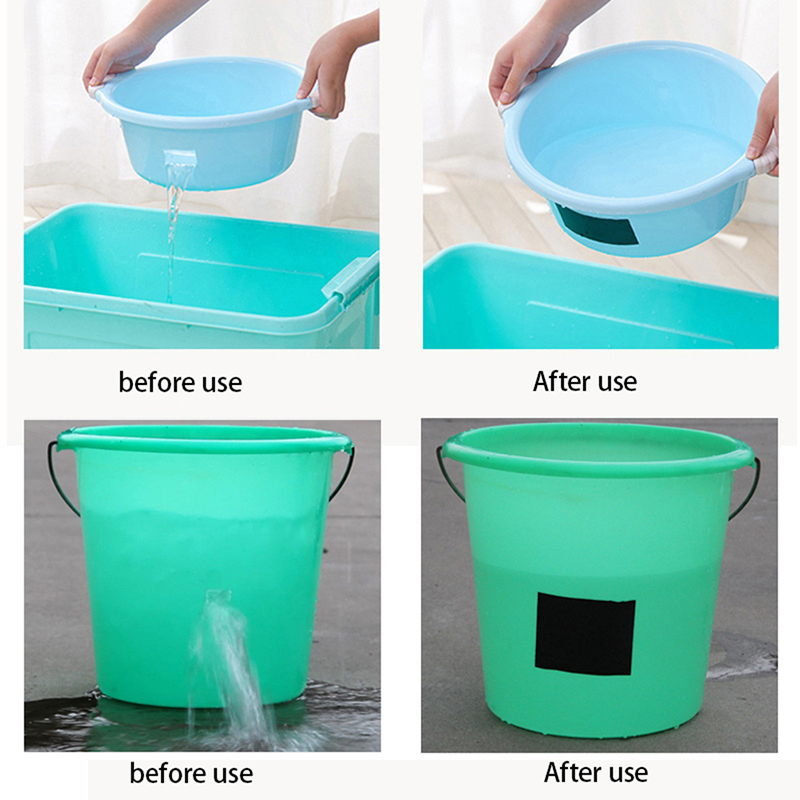 before use

After use

before use

After use