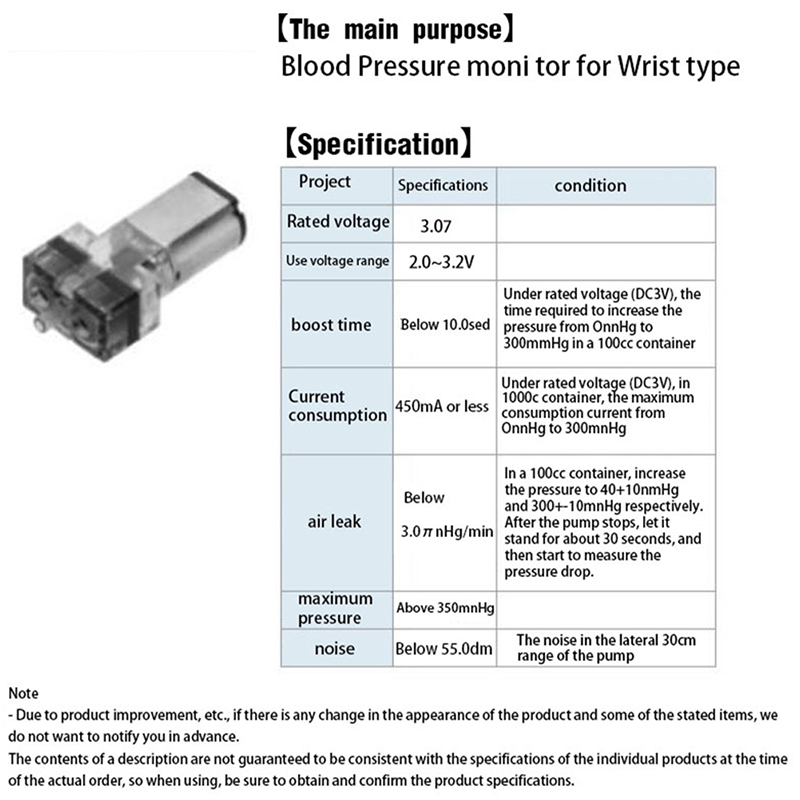 【The main purpose】
Blood Pressure moni tor for Wrist type

【Specification】

| Project | Specifications | condition |
|---|---|---|
| Rated voltage | 3.07 | |
| Use voltage range | 2.0~3.2V | |
| boost time | Below 10.0sed | Under rated voltage (DC3V), the time required to increase the pressure from OnnHg to 300mmHg in a 100cc container |
| Current consumption | 450mA or less | Under rated voltage (DC3V), in 1000c container, the maximum consumption current from OnnHg to 300mnHg |
| air leak | Below 3.0π nHg/min | In a 100cc container, increase the pressure to 40+10nmHg and 300+-10mnHg respectively. After the pump stops, let it stand for about 30 seconds, and then start to measure the pressure drop. |
| maximum pressure | Above 350mnHg | |
| noise | Below 55.0dm | The noise in the lateral 30cm range of the pump |

Note
- Due to product improvement, etc., if there is any change in the appearance of the product and some of the stated items, we do not want to notify you in advance.
The contents of a description are not guaranteed to be consistent with the specifications of the individual products at the time of the actual order, so when using, be sure to obtain and confirm the product specifications.