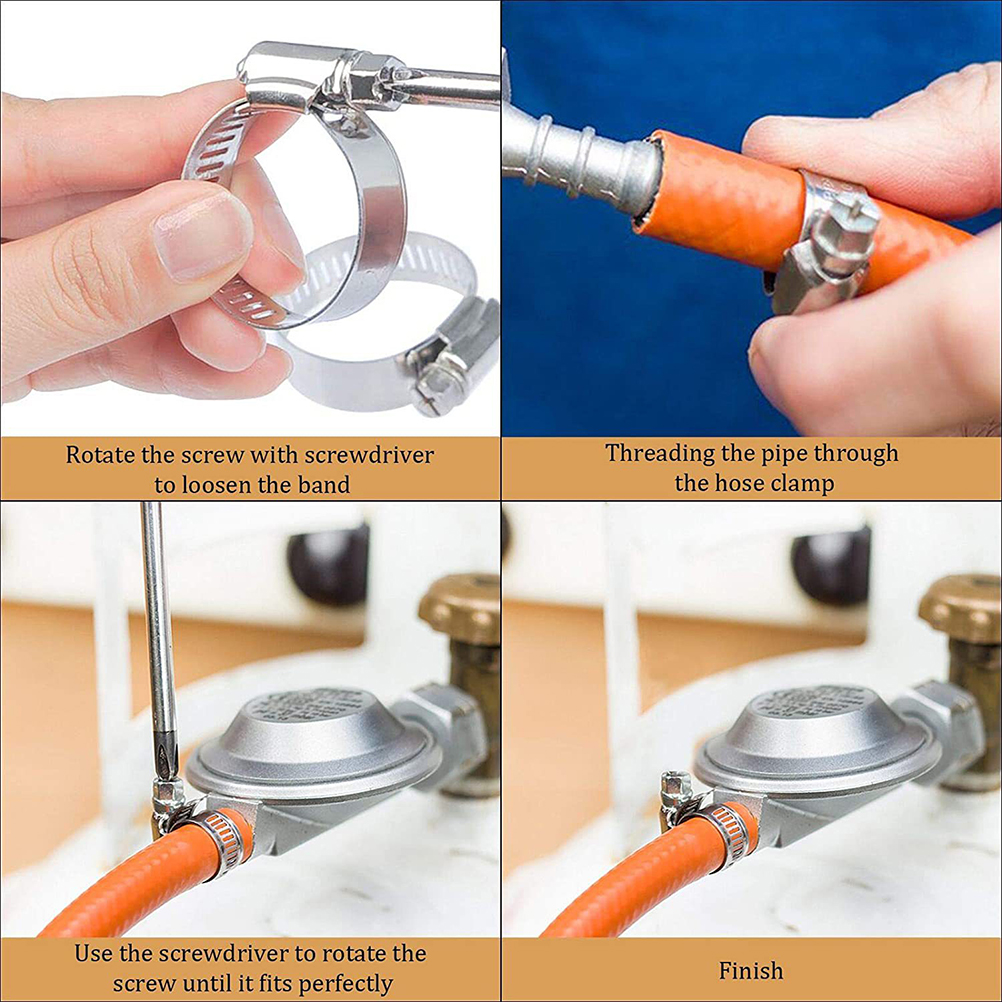 Rotate the screw with screwdriver to loosen the band

Threading the pipe through the hose clamp

Use the screwdriver to rotate the screw until it fits perfectly

Finish