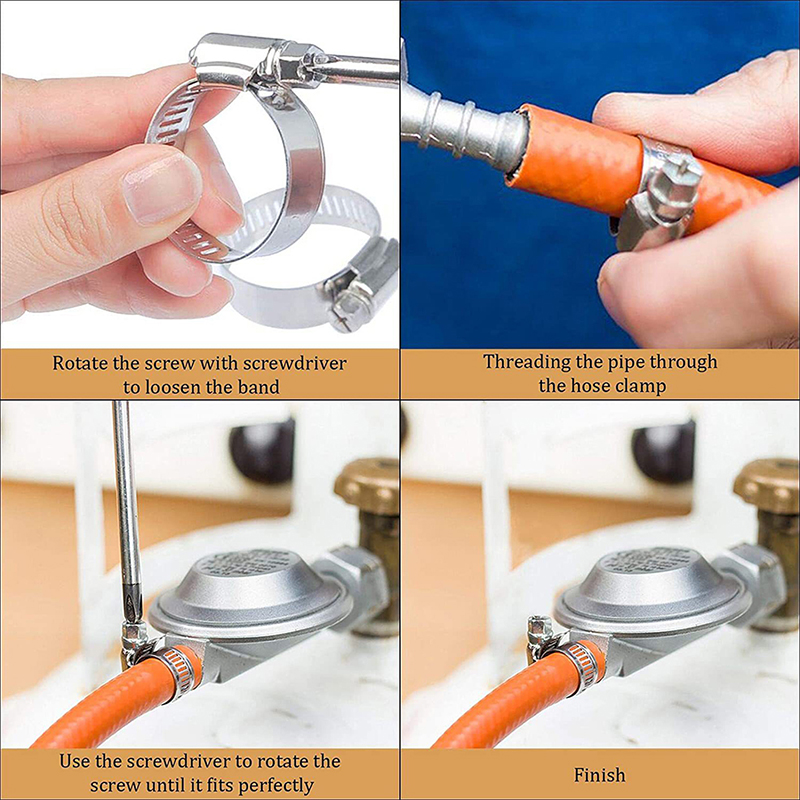 Rotate the screw with screwdriver to loosen the band

Threading the pipe through the hose clamp

Use the screwdriver to rotate the screw until it fits perfectly

Finish