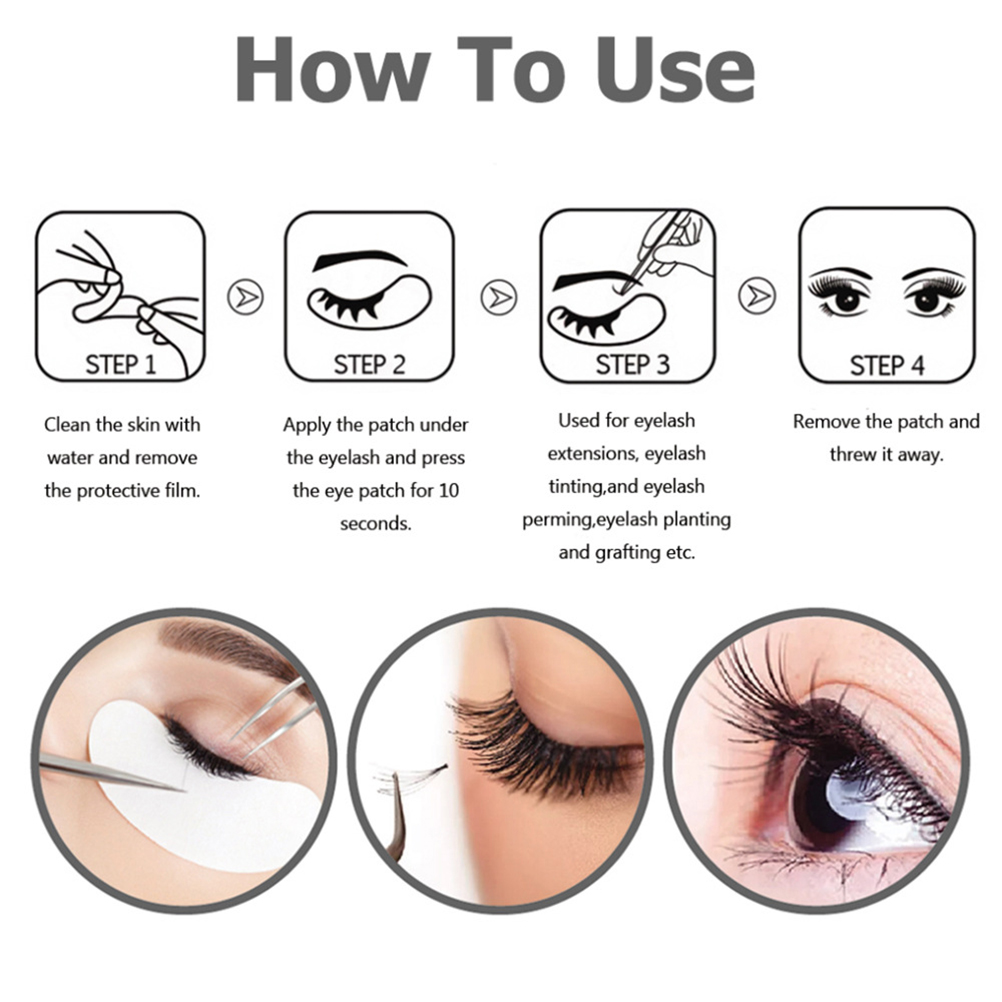 How To Use

STEP 1

Clean the skin with water and remove the protective film.

STEP 2

Apply the patch under the eyelash and press the eye patch for 10 seconds.

STEP 3

Used for eyelash extensions, eyelash tinting,and eyelash perming,eyelash planting and grafting etc.

STEP 4

Remove the patch and threw it away.