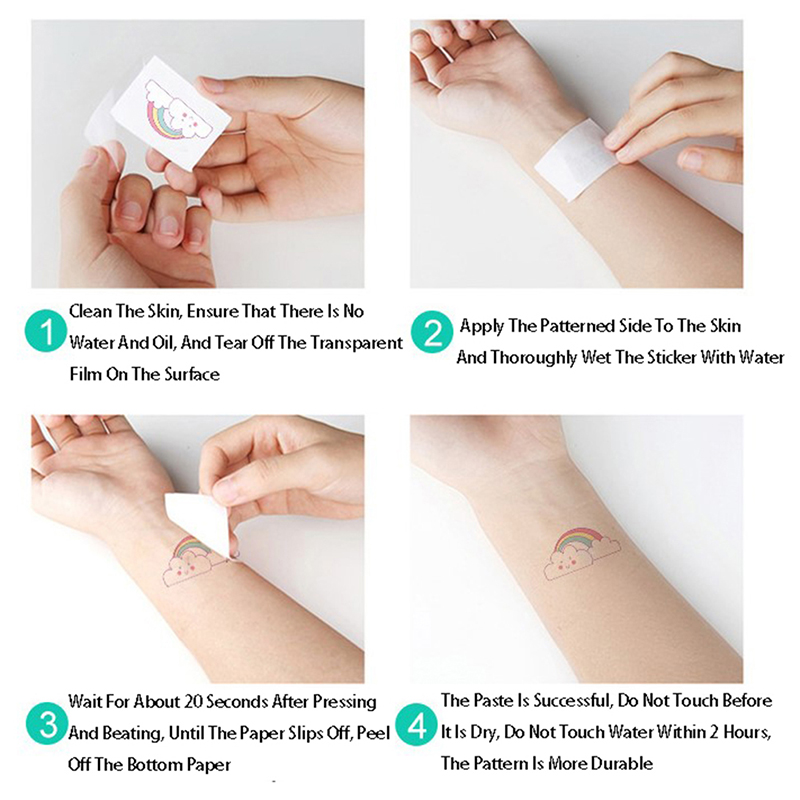 1 Clean The Skin, Ensure That There Is No Water And Oil, And Tear Off The Transparent Film On The Surface

2 Apply The Patterned Side To The Skin And Thoroughly Wet The Sticker With Water

3 Wait For About 20 Seconds After Pressing And Beating, Until The Paper Slips Off, Peel Off The Bottom Paper

4 The Paste Is Successful, Do Not Touch Before It Is Dry, Do Not Touch Water Within 2 Hours, The Pattern Is More Durable