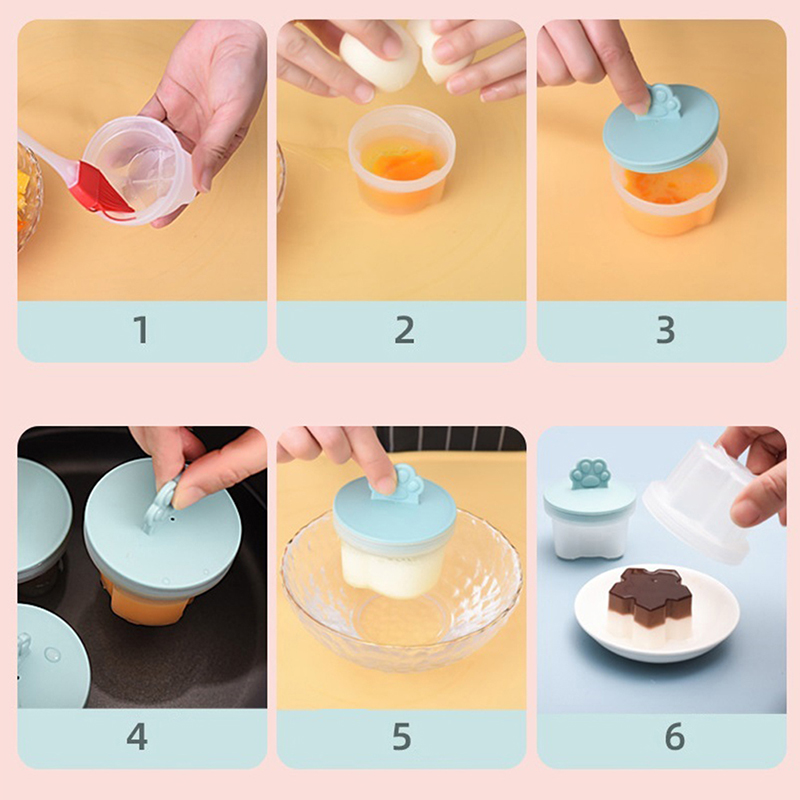 1

2

3

4

5

6