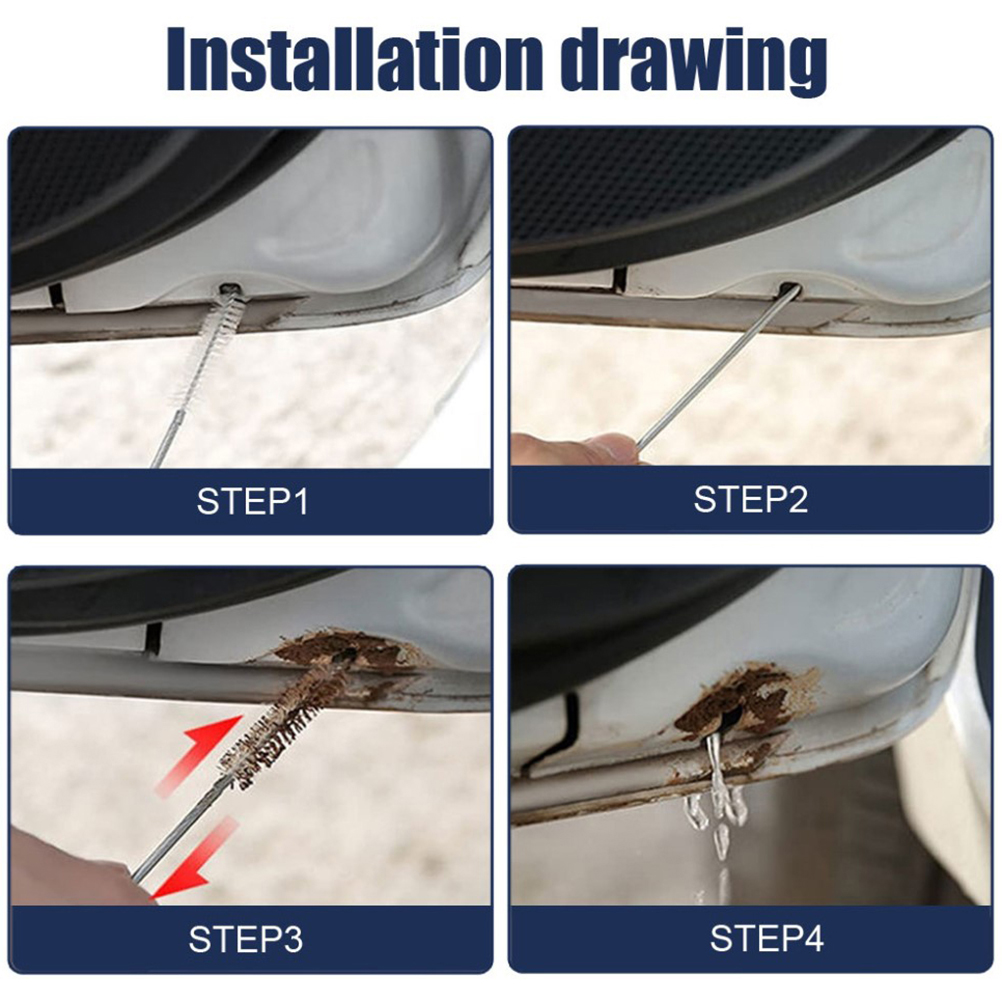 Installation drawing

STEP1

STEP2

STEP3

STEP4