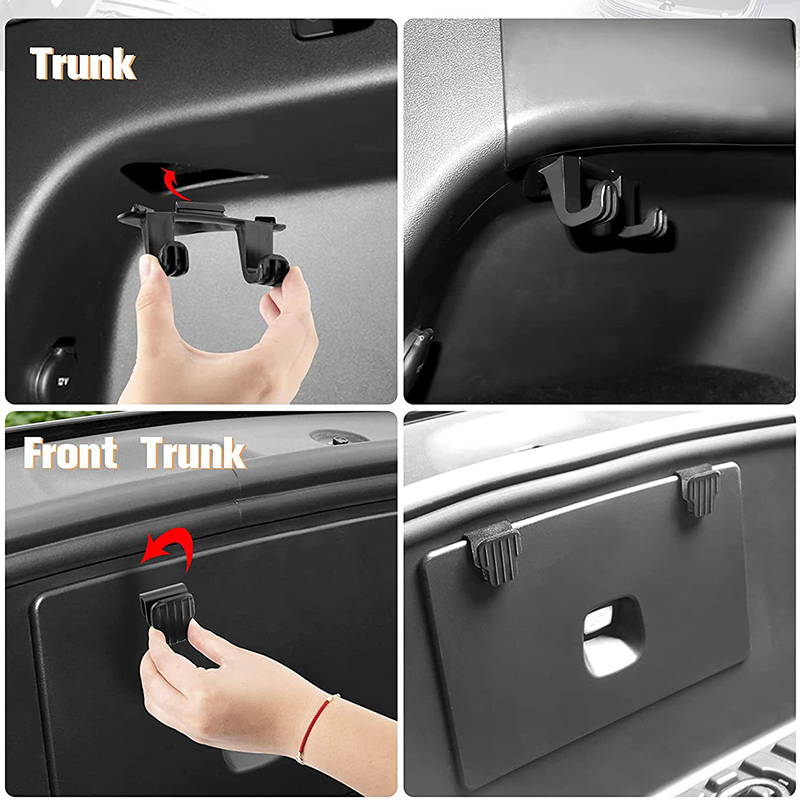 Trunk

12V

Front Trunk