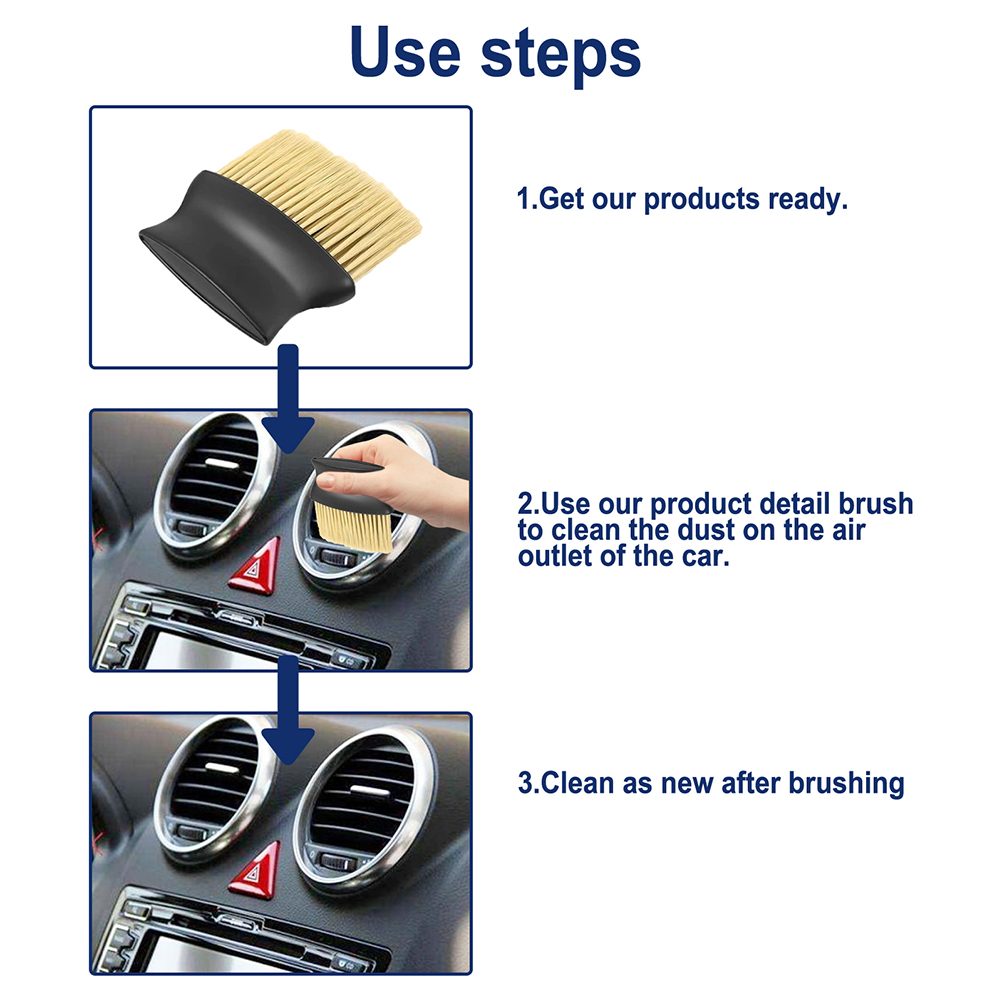 Use steps

1.Get our products ready.

2.Use our product detail brush to clean the dust on the air outlet of the car.

3.Clean as new after brushing