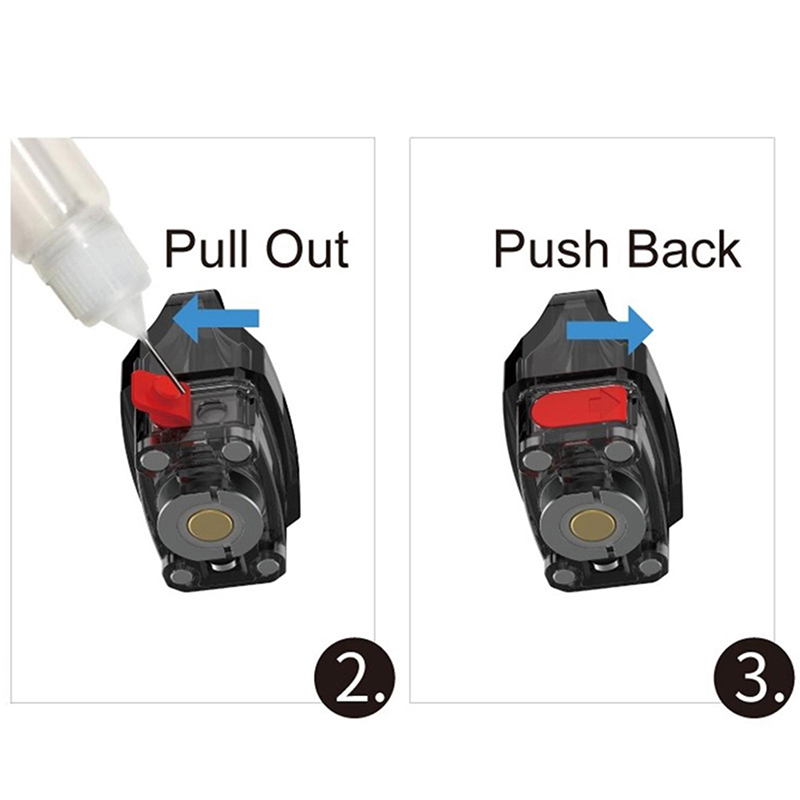 Pull Out

2.

Push Back

3.