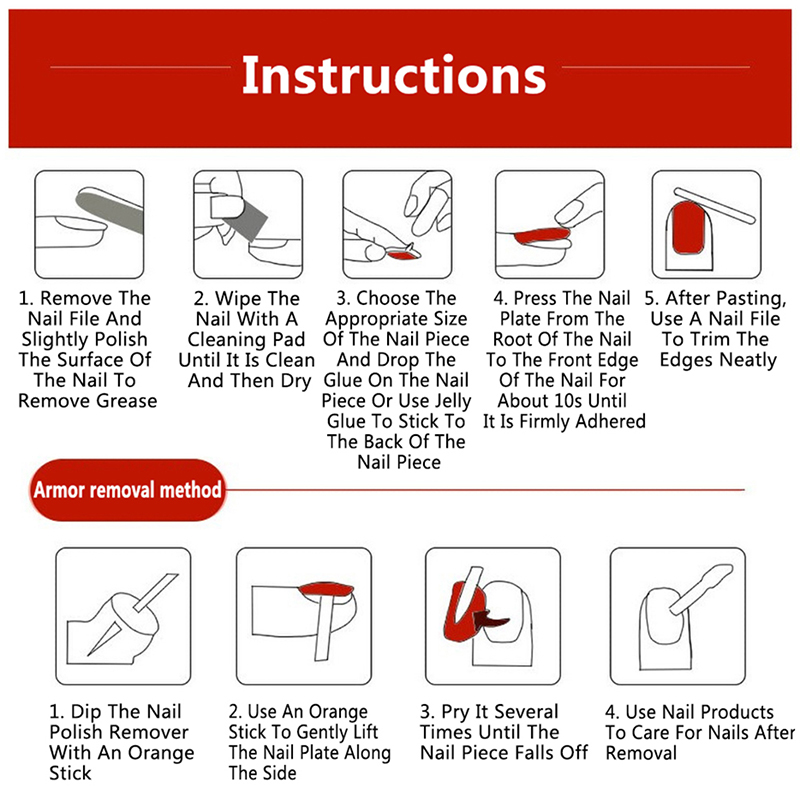 Instructions

1. Remove The Nail File And Slightly Polish The Surface Of The Nail To Remove Grease

2. Wipe The Nail With A Cleaning Pad Until It Is Clean And Then Dry

3. Choose The Appropriate Size Of The Nail Piece And Drop The Glue On The Nail Piece Or Use Jelly Glue To Stick To The Back Of The Nail Piece

4. Press The Nail Plate From The Root Of The Nail To The Front Edge Of The Nail For About 10s Until It Is Firmly Adhered

5. After Pasting, Use A Nail File To Trim The Edges Neatly

Armor removal method

1. Dip The Nail Polish Remover With An Orange Stick

2. Use An Orange Stick To Gently Lift The Nail Plate Along The Side

3. Pry It Several Times Until The Nail Piece Falls Off

4. Use Nail Products To Care For Nails After Removal