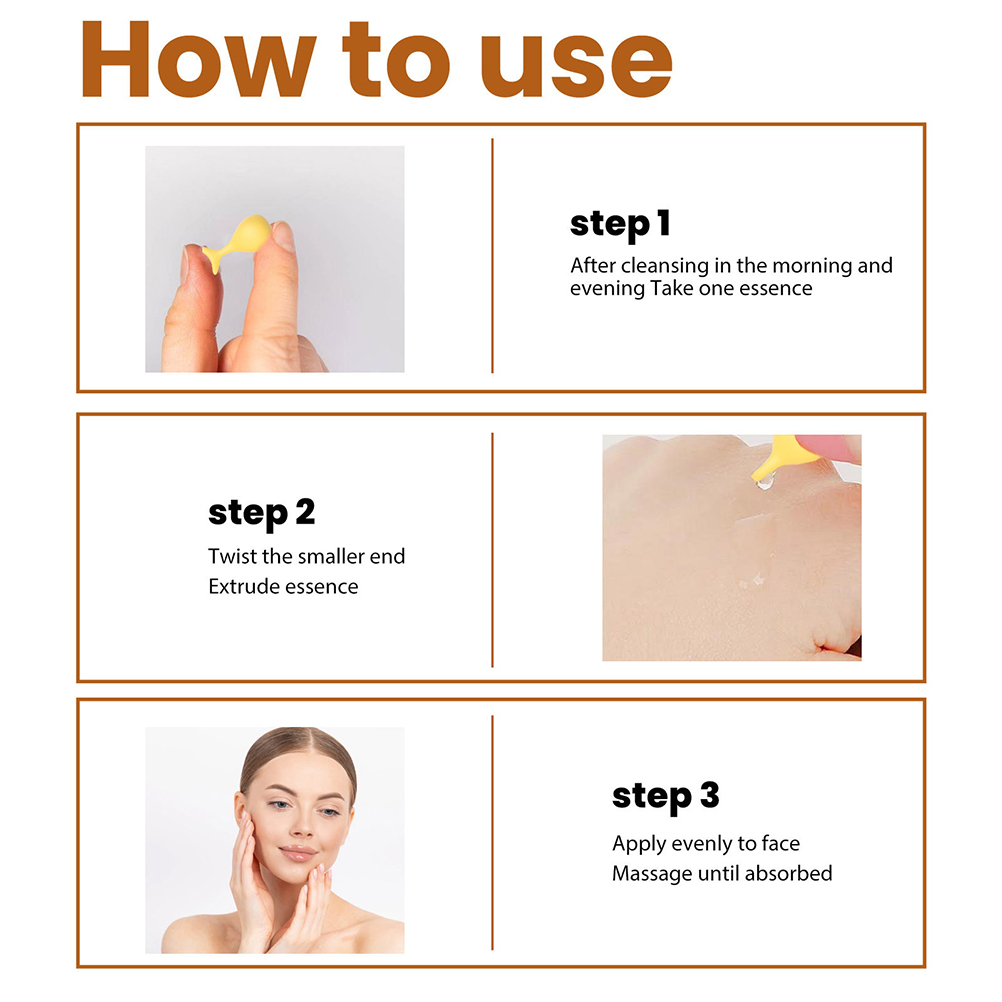 How to use

step 1

After cleansing in the morning and evening Take one essence

step 2

Twist the smaller end
Extrude essence

step 3

Apply evenly to face
Massage until absorbed