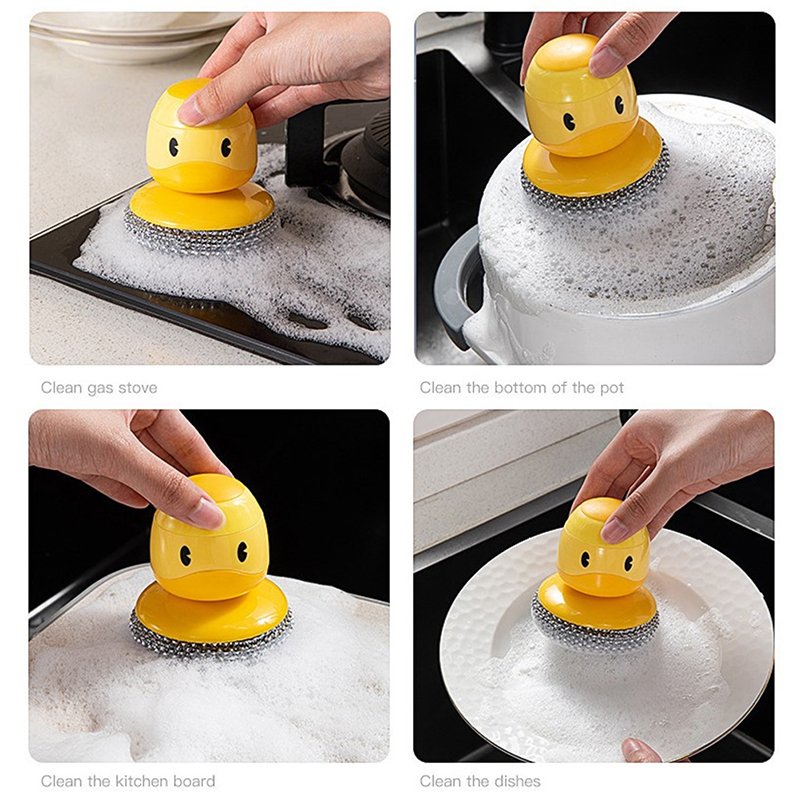 Clean gas stove

Clean the bottom of the pot

Clean the kitchen board

Clean the dishes