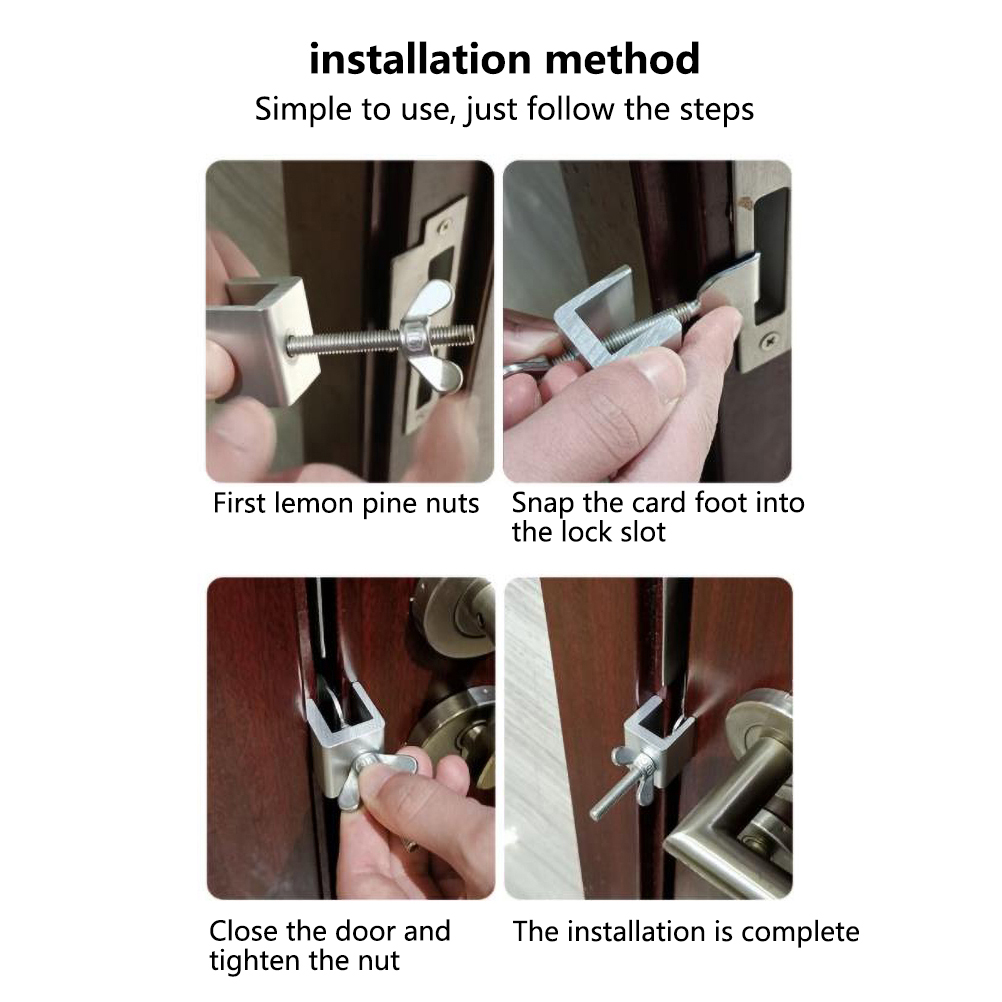 installation method
Simple to use, just follow the steps

First lemon pine nuts

Snap the card foot into the lock slot

Close the door and tighten the nut

The installation is complete