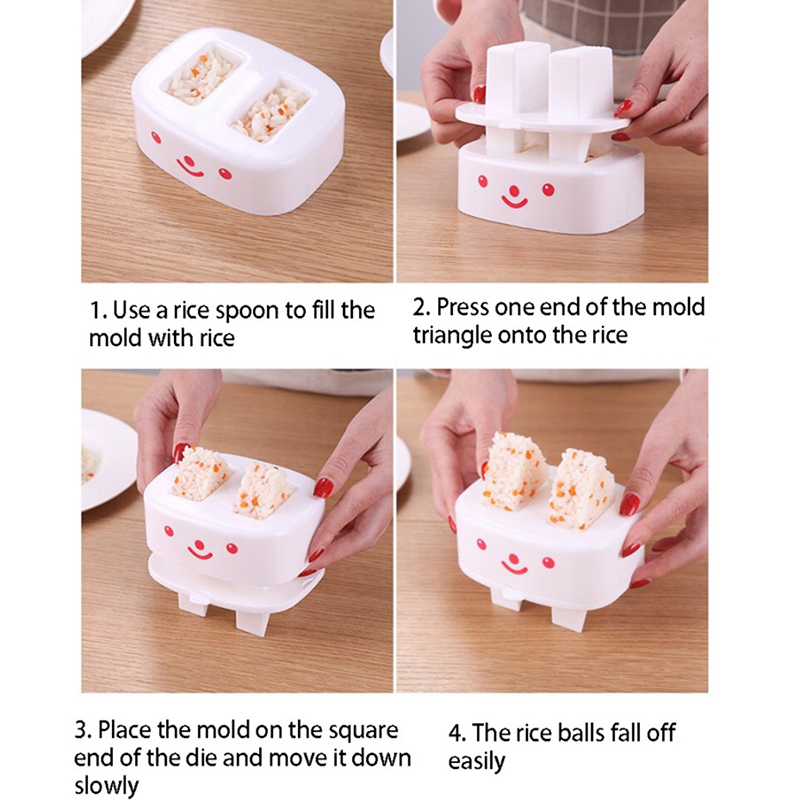 1. Use a rice spoon to fill the mold with rice

2. Press one end of the mold triangle onto the rice

3. Place the mold on the square end of the die and move it down slowly

4. The rice balls fall off easily