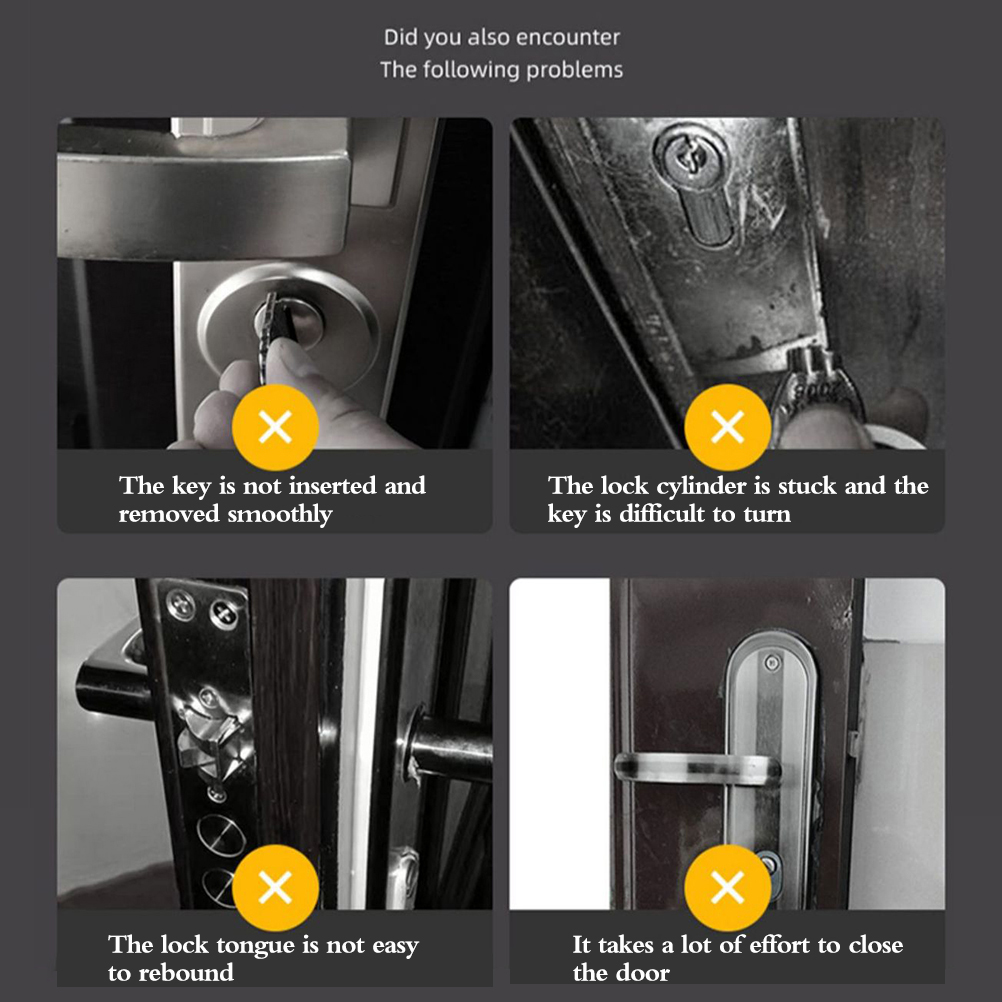 Did you also encounter
The following problems

The key is not inserted and removed smoothly

The lock cylinder is stuck and the key is difficult to turn

The lock tongue is not easy to rebound

It takes a lot of effort to close the door