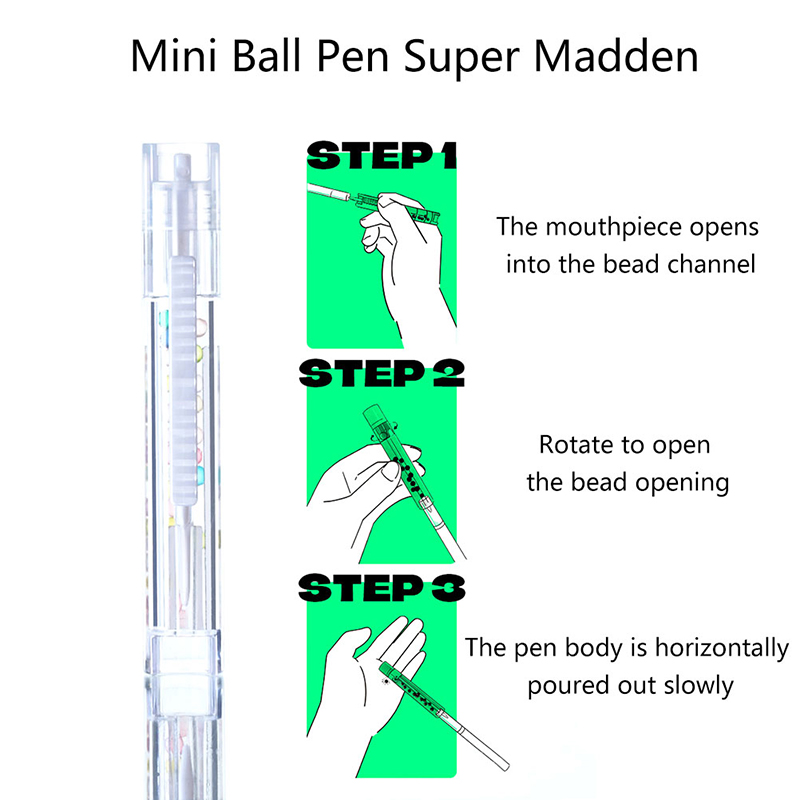 Mini Ball Pen Super Madden

STEP 1

The mouthpiece opens into the bead channel

STEP 2

Rotate to open the bead opening

STEP 3

The pen body is horizontally poured out slowly