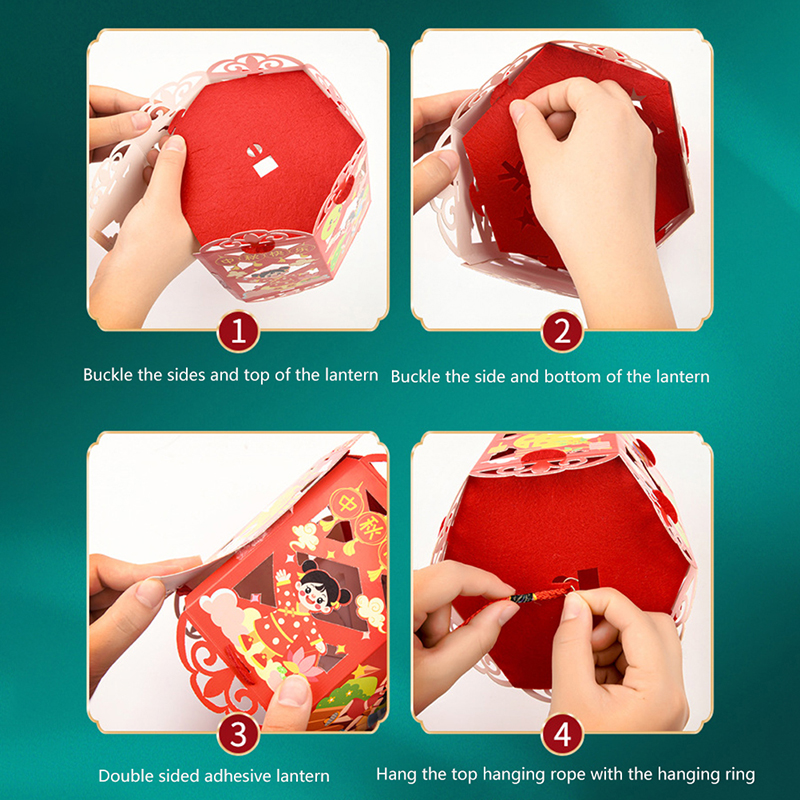 1

Buckle the sides and top of the lantern

2

Buckle the side and bottom of the lantern

中 秋

3

Double sided adhesive lantern

4

Hang the top hanging rope with the hanging ring