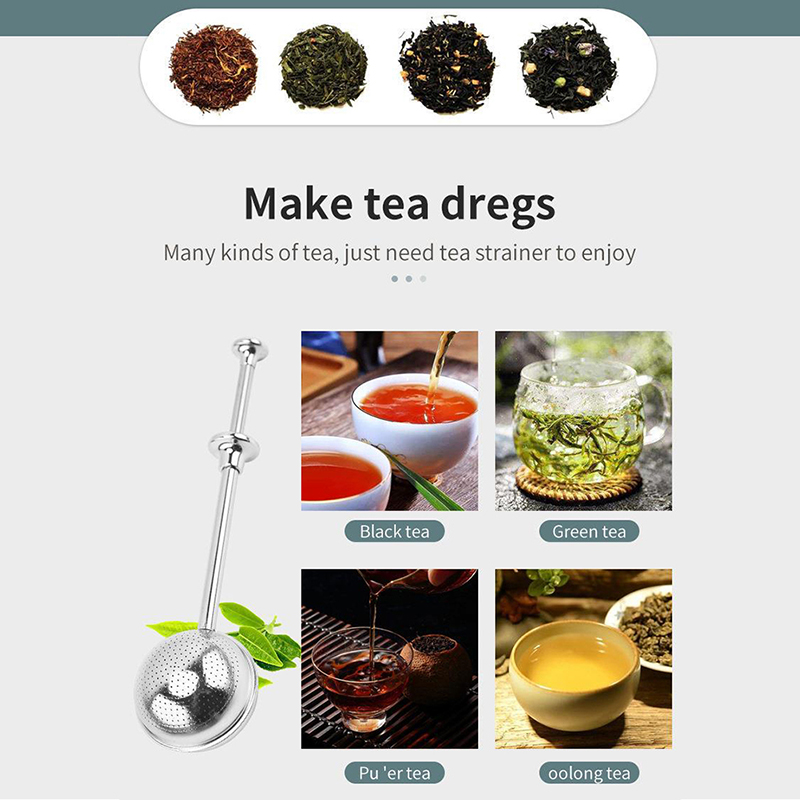 Make tea dregs

Many kinds of tea, just need tea strainer to enjoy

Black tea

Green tea

Pu 'er tea

oolong tea