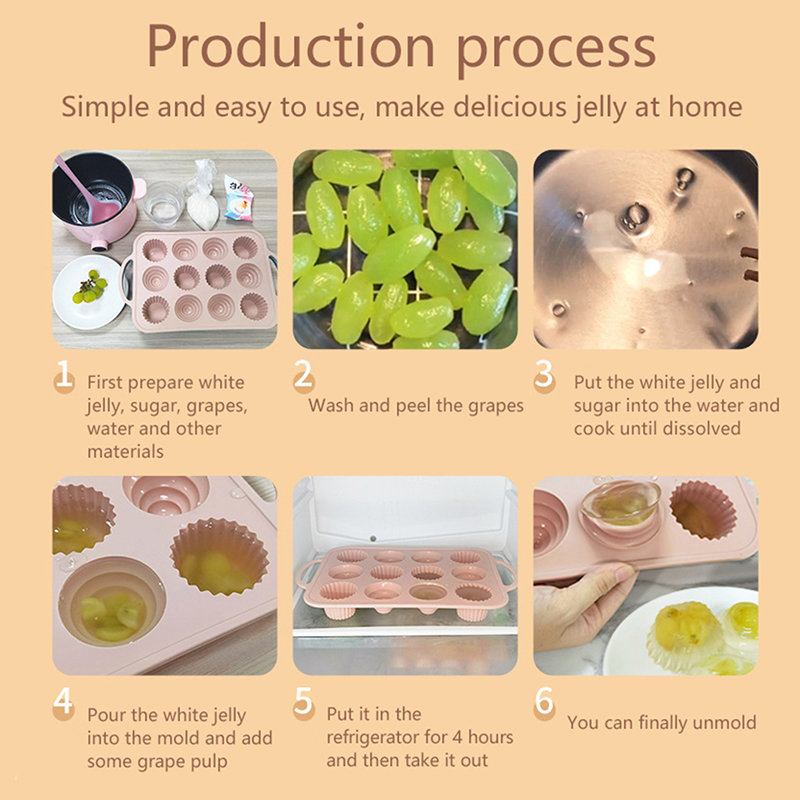 Production process

Simple and easy to use, make delicious jelly at home

1 First prepare white jelly, sugar, grapes, water and other materials

2 Wash and peel the grapes

3 Put the white jelly and sugar into the water and cook until dissolved

4 Pour the white jelly into the mold and add some grape pulp

5 Put it in the refrigerator for 4 hours and then take it out

6 You can finally unmold