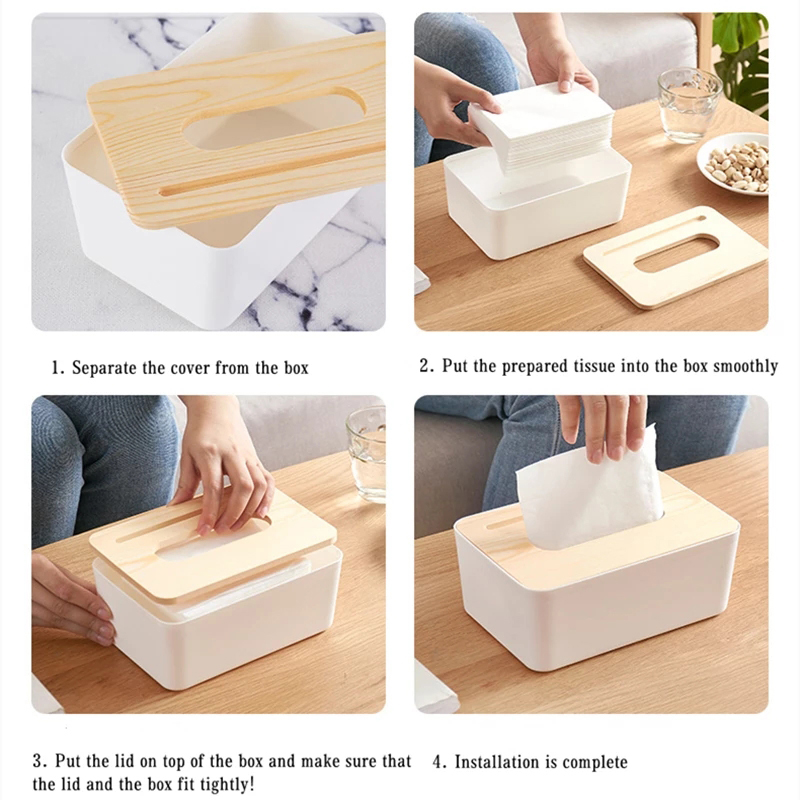 1. Separate the cover from the box

2. Put the prepared tissue into the box smoothly

3. Put the lid on top of the box and make sure that the lid and the box fit tightly!

4. Installation is complete