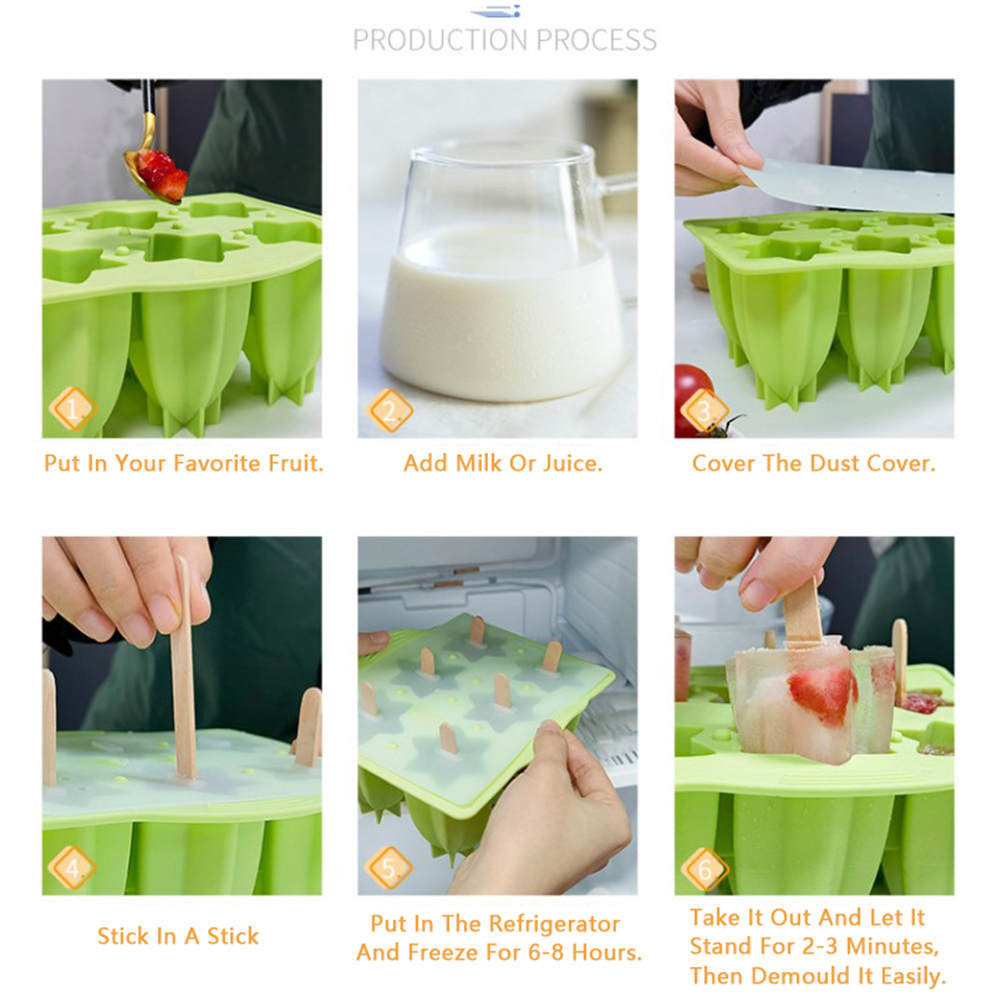 PRODUCTION PROCESS

1
Put In Your Favorite Fruit.

2
Add Milk Or Juice.

3
Cover The Dust Cover.

4
Stick In A Stick

5
Put In The Refrigerator And Freeze For 6-8 Hours.

6
Take It Out And Let It Stand For 2-3 Minutes, Then Demould It Easily.