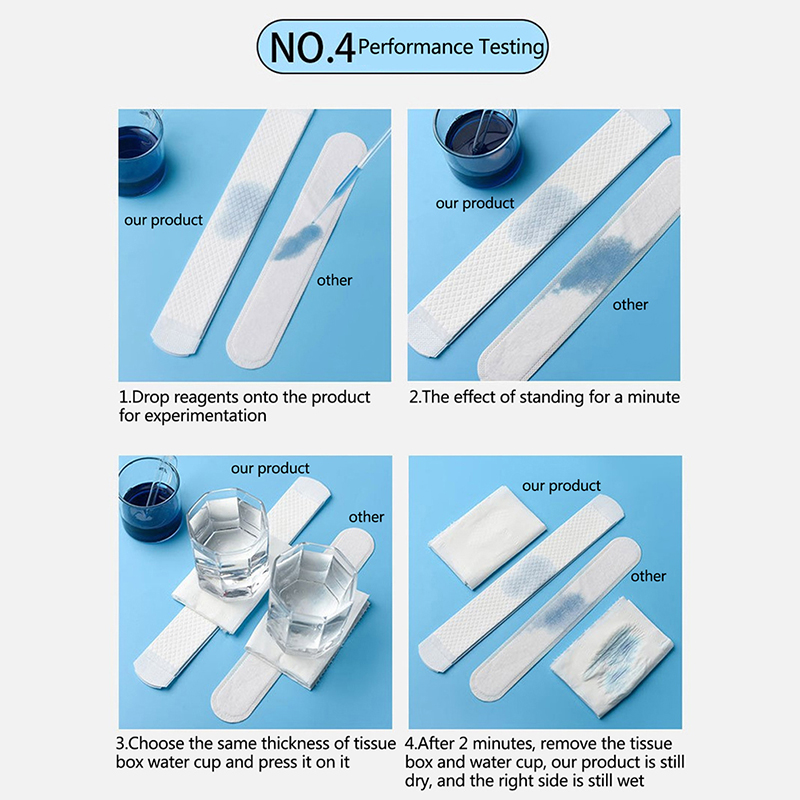 NO.4 Performance Testing

our product

other

1.Drop reagents onto the product for experimentation

our product

other

2.The effect of standing for a minute

our product

other

3.Choose the same thickness of tissue box water cup and press it on it

our product

other

4.After 2 minutes, remove the tissue box and water cup, our product is still dry, and the right side is still wet