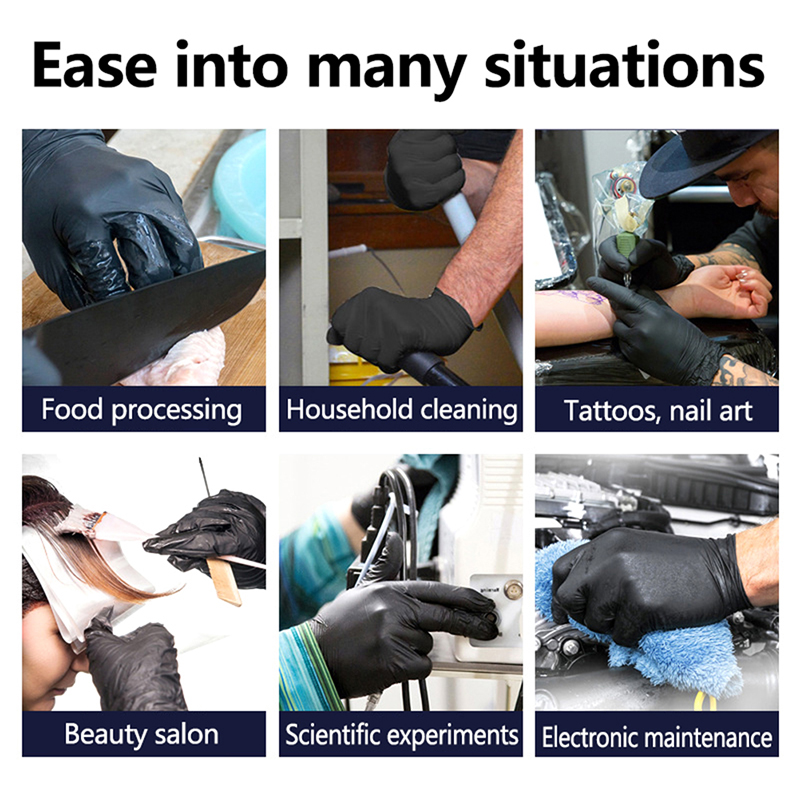 Ease into many situations

Food processing

Household cleaning

Tattoos, nail art

Beauty salon

Scientific experiments

Electronic maintenance