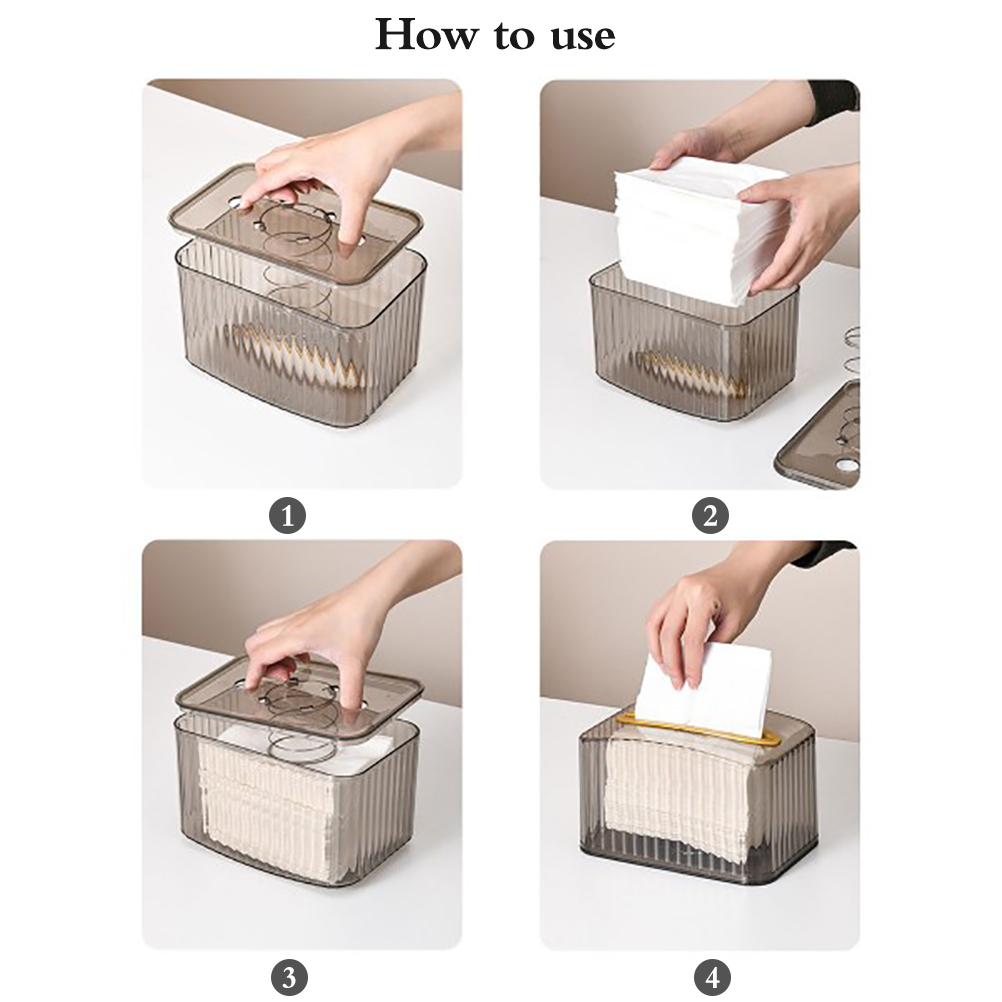 How to use

1

2

3

4