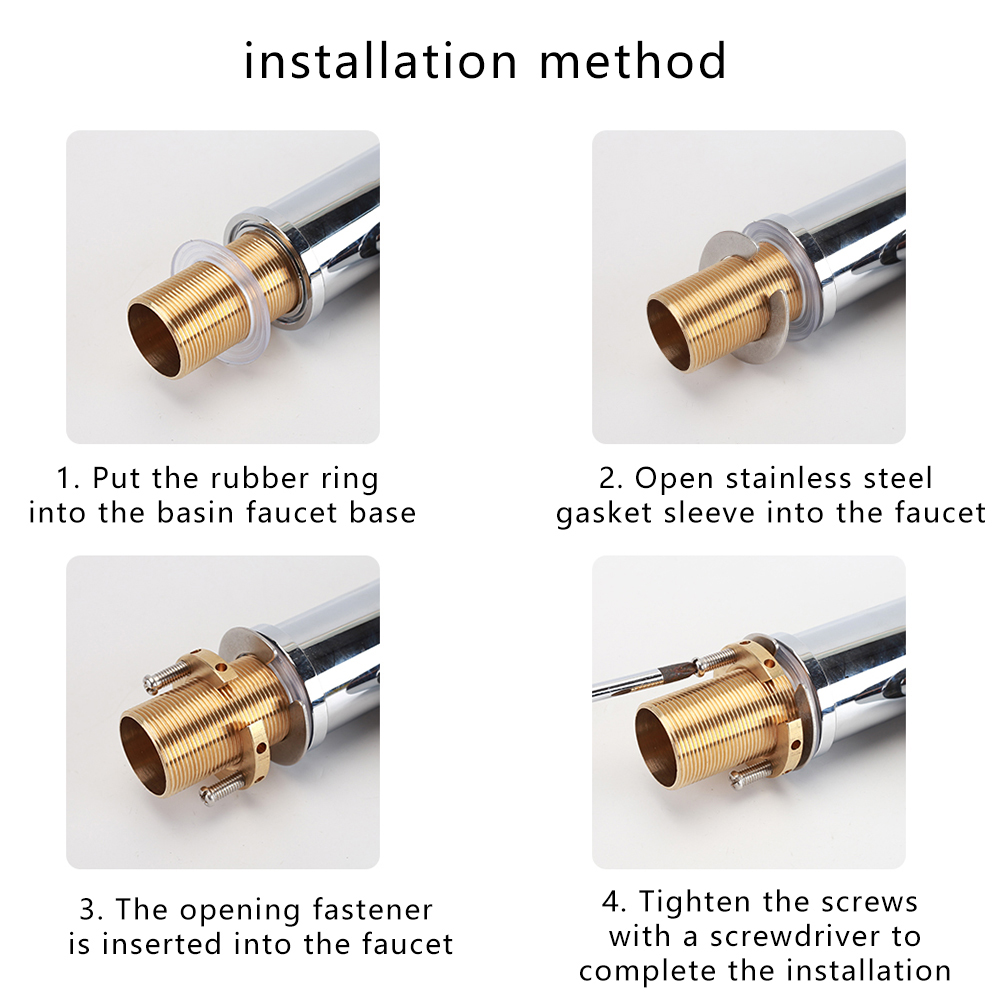 installation method

1. Put the rubber ring into the basin faucet base

2. Open stainless steel gasket sleeve into the faucet

3. The opening fastener is inserted into the faucet

4. Tighten the screws with a screwdriver to complete the installation