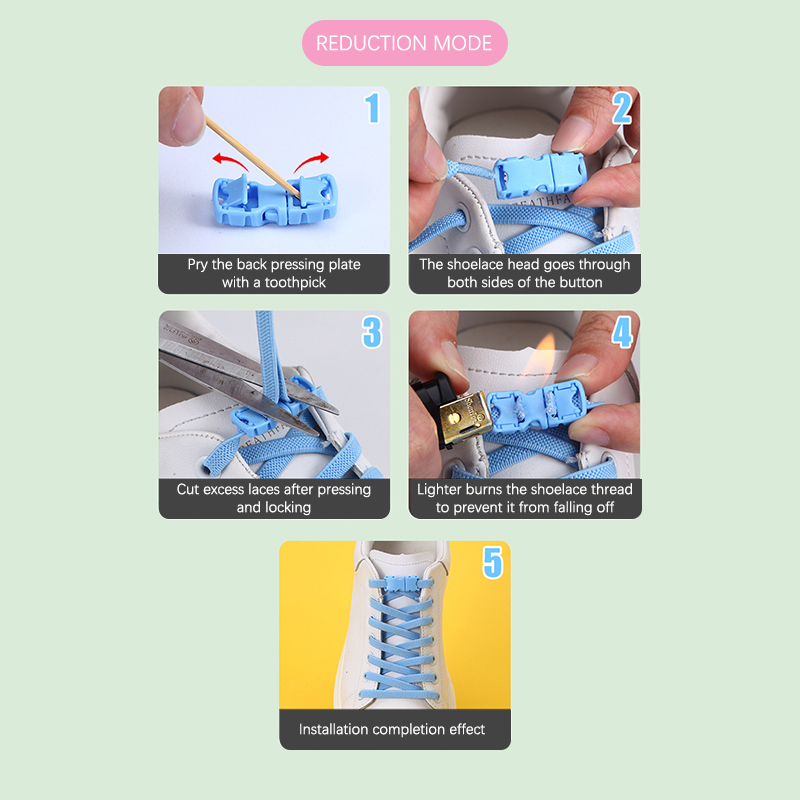 REDUCTION MODE

1

Pry the back pressing plate with a toothpick

2

The shoelace head goes through both sides of the button

3

Cut excess laces after pressing and locking

4

Lighter burns the shoelace thread to prevent it from falling off

5

Installation completion effect